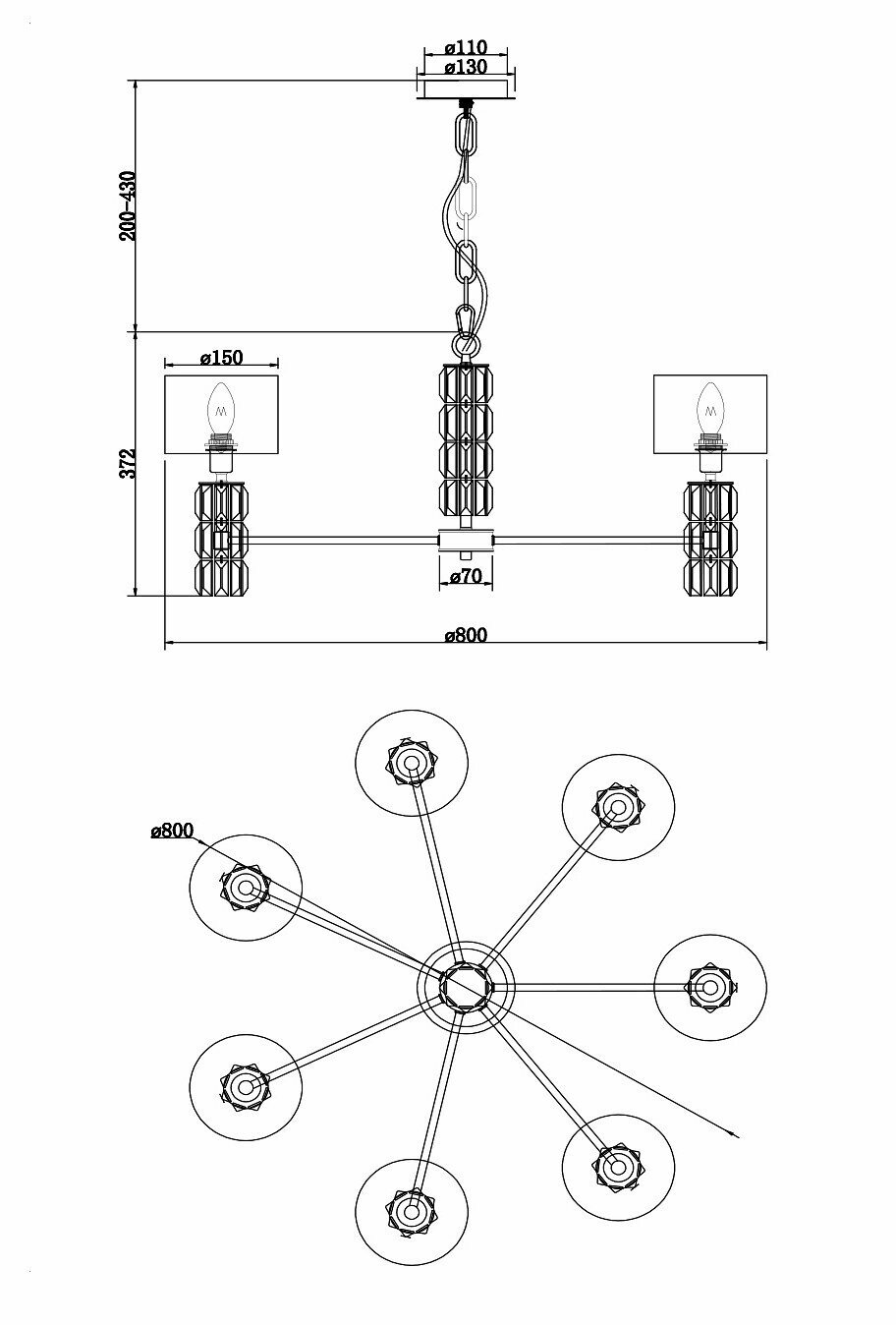 ø110
ø130
200–430
ø150
372
ø70
ø800
ø800