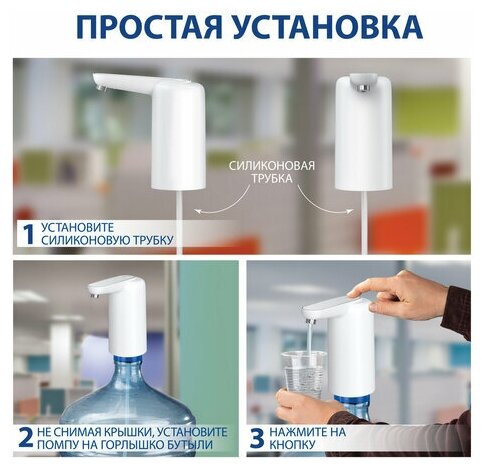 ПРОСТАЯ УСТАНОВКА

СИЛИКОНОВАЯ ТРУБКА

1 УСТАНОВИТЕ СИЛИКОНОВУЮ ТРУБКУ

2 НЕ СНИМАЯ КРЫШКИ, УСТАНОВИТЕ ПОМПУ НА ГОРЛЫШКО БУТЫЛИ

3 НАЖМИТЕ НА КНОПКУ