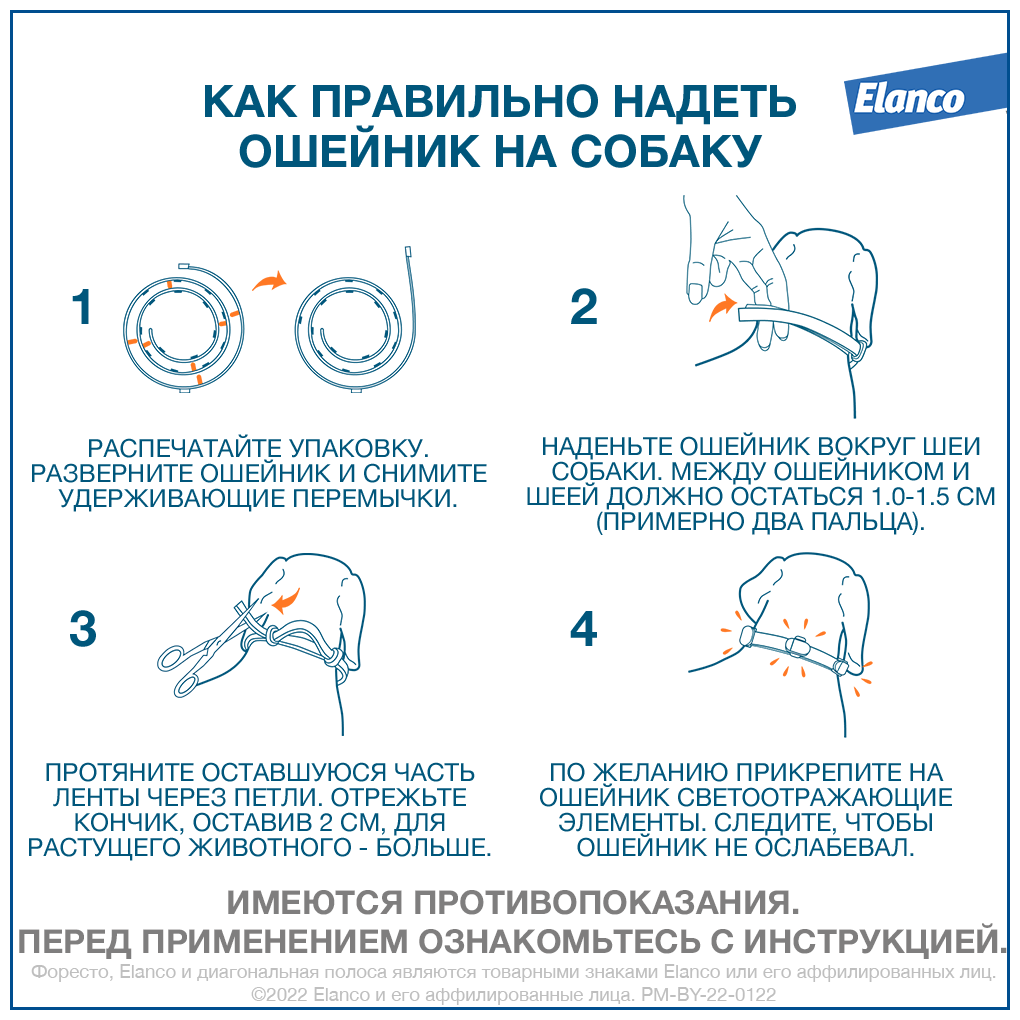 КАК ПРАВИЛЬНО НАДЕТЬ ОШЕЙНИК НА СОБАКУ

Elanco

1

РАСПЕЧАТАЙТЕ УПАКОВКУ. РАЗВЕРНИТЕ ОШЕЙНИК И СНИМИТЕ УДЕРЖИВАЮЩИЕ ПЕРЕМЫЧКИ.

2

НАДЕНЬТЕ ОШЕЙНИК ВОКРУГ ШЕИ СОБАКИ. МЕЖДУ ОШЕЙНИКОМ И ШЕЕЙ ДОЛЖНО ОСТАТЬСЯ 1.0-1.5 СМ (ПРИМЕРНО ДВА ПАЛЬЦА).

3

ПРОТЯНИТЕ ОСТАВШУЮСЯ ЧАСТЬ ЛЕНТЫ ЧЕРЕЗ ПЕТЛИ. ОТРЕЖЬТЕ КОНЧИК, ОСТАВИВ 2 СМ, ДЛЯ РАСТУЩЕГО ЖИВОТНОГО - БОЛЬШЕ.

4

ПО ЖЕЛАНИЮ ПРИКРЕПИТЕ НА ОШЕЙНИК СВЕТООТРАЖАЮЩИЕ ЭЛЕМЕНТЫ. СЛЕДИТЕ, ЧТОБЫ ОШЕЙНИК НЕ ОСЛАБЕВАЛ.

ИМЕЮТСЯ ПРОТИВОПОКАЗАНИЯ.
ПЕРЕД ПРИМЕНЕНИЕМ ОЗНАКОМЬТЕСЬ С ИНСТРУКЦИЕЙ.

Форесто, Elanco и диагональная полоса являются товарными знаками Elanco или его аффилированных лиц.
©2022 Elanco и его аффилированные лица. PM-BY-22-0122