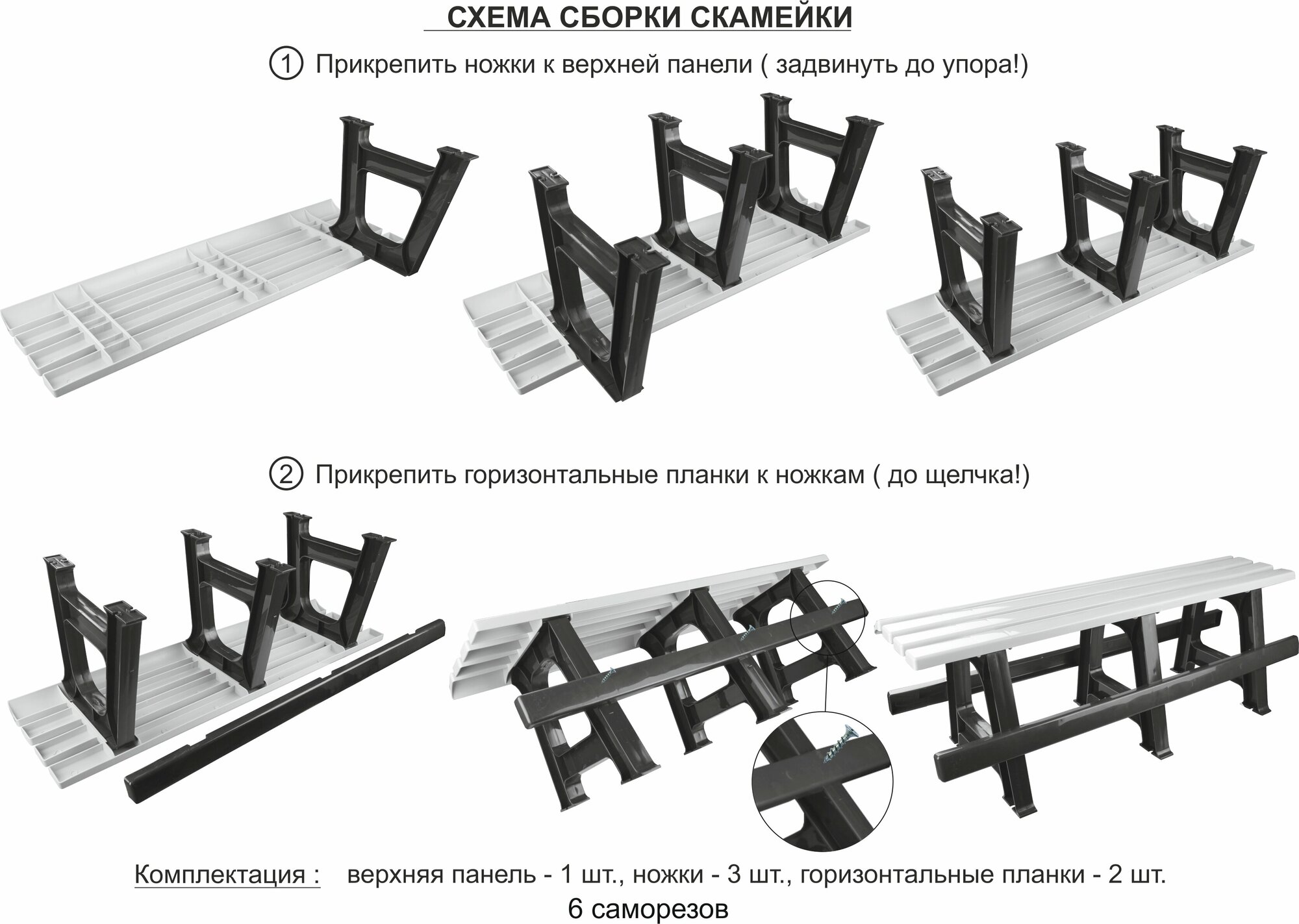 СХЕМА СБОРКИ СКАМЕЙКИ

1 Прикрепить ножки к верхней панели ( задвинуть до упора!)

2 Прикрепить горизонтальные планки к ножкам ( до щелчка!)

Комплектация : верхняя панель - 1 шт., ножки - 3 шт., горизонтальные планки - 2 шт.
6 саморезов