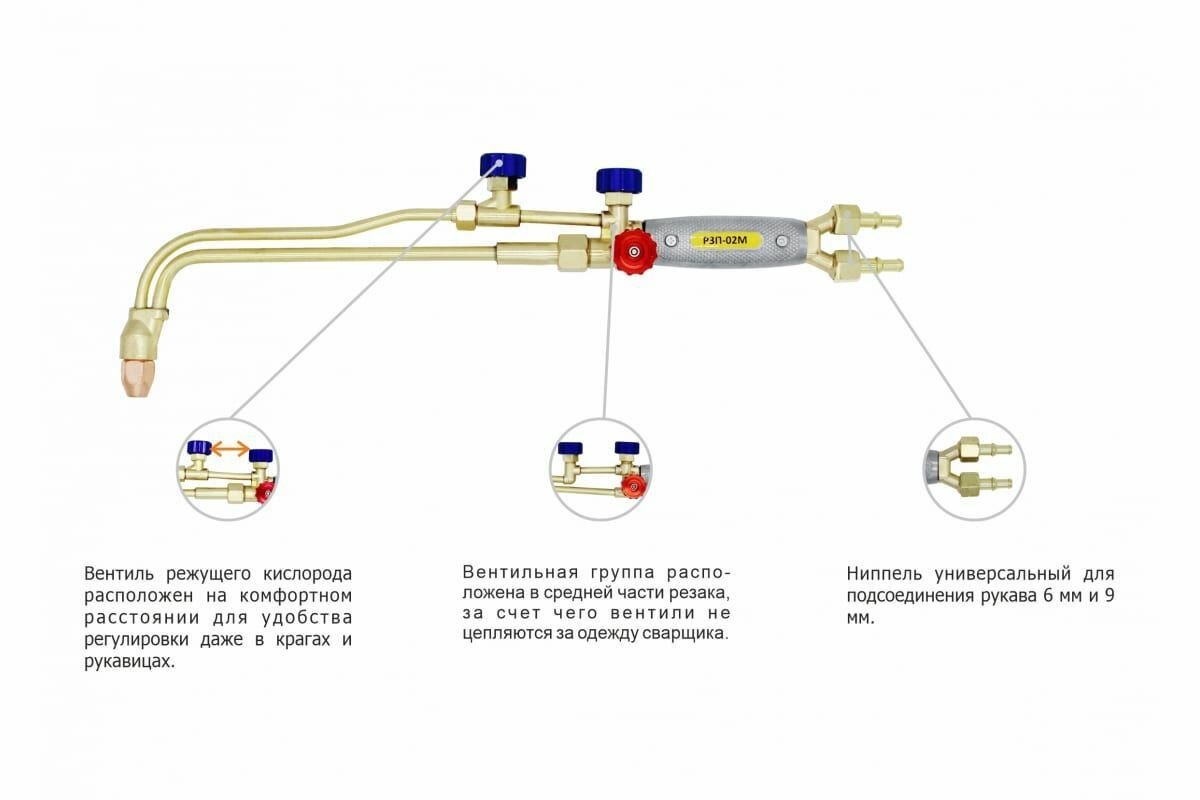 РЗП-02М

Вентиль режущего кислорода расположен на комфортном расстоянии для удобства регулировки даже в крагах и рукавицах.

Вентильная группа расположена в средней части резака, за счет чего вентили не цепляются за одежду сварщика.

Ниппель универсальный для подсоединения рукава 6 мм и 9 мм.