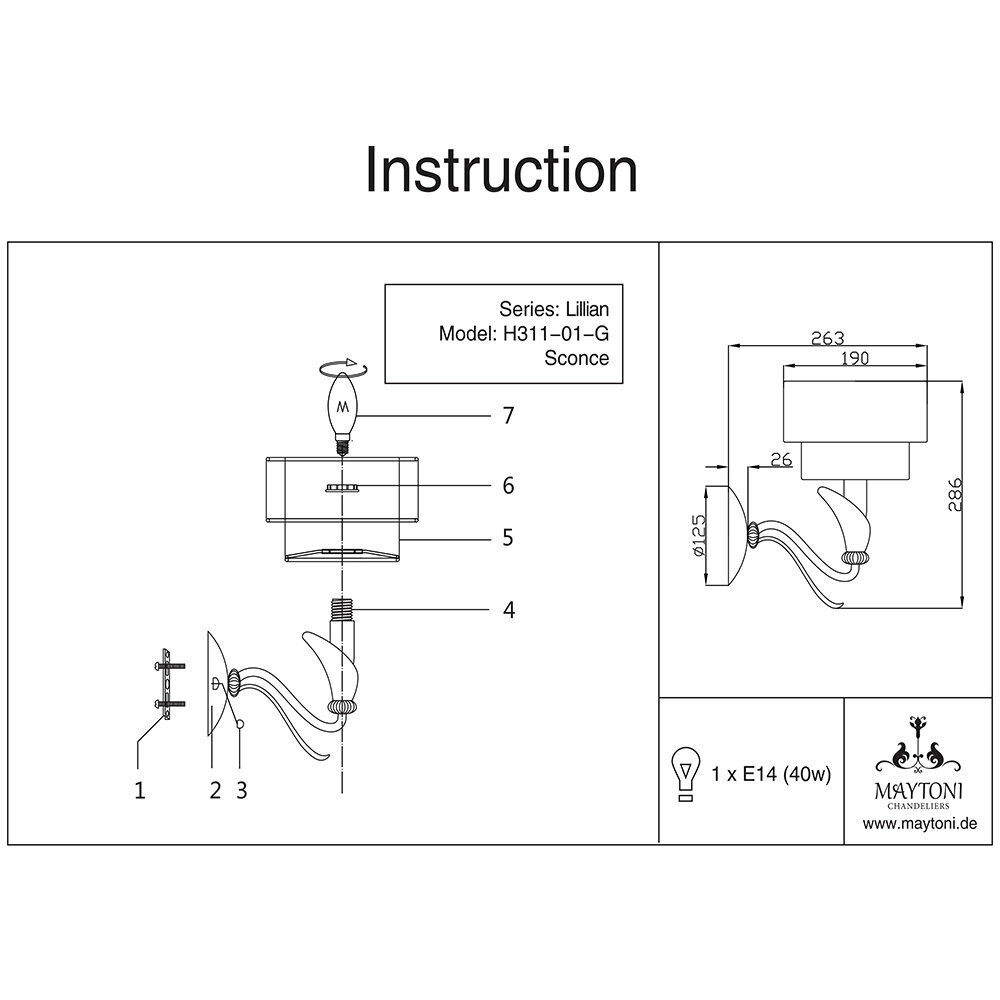 Instruction

Series: Lillian
Model: H311-01-G
Sconce

M

7

6

5

4

1

2 3

263

190

26

286

ø125

1 x E14 (40w)

MAYTONI
CHANDELIERS
www.maytoni.de