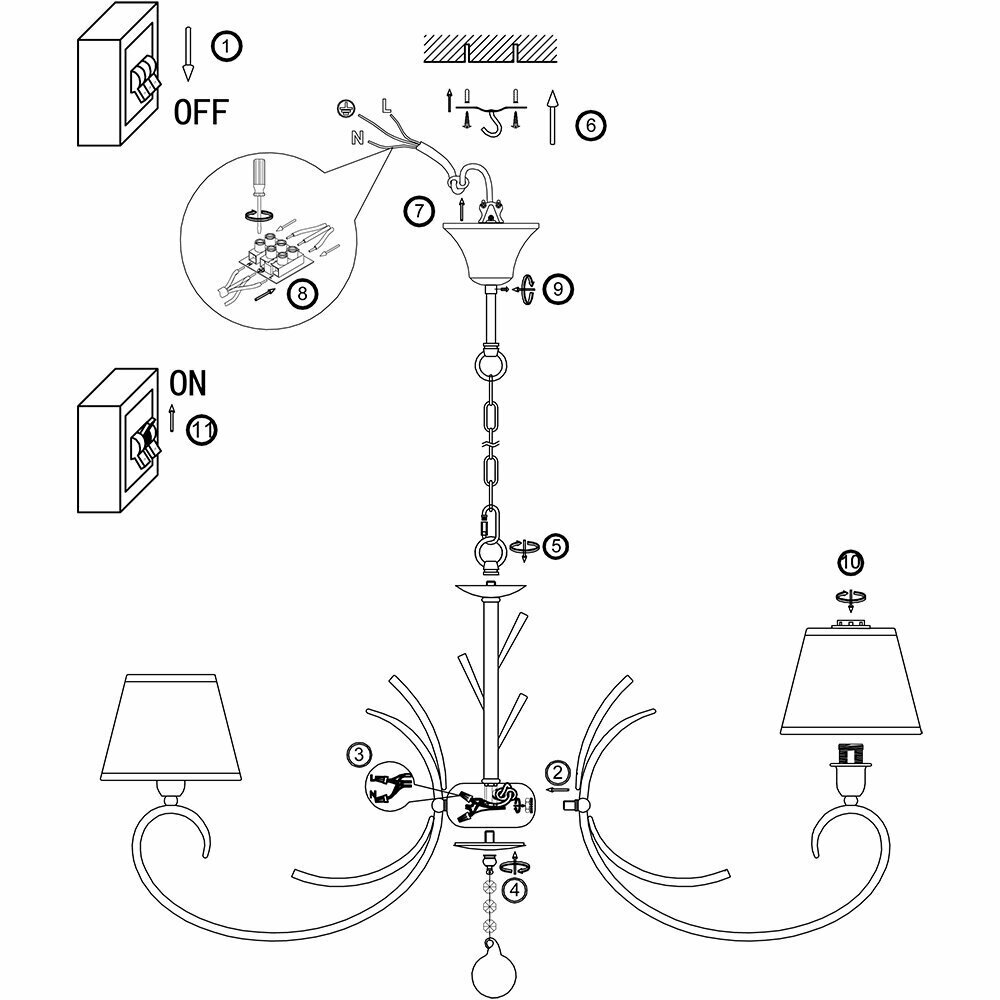 1
OFF
L
N
6
7
8
9
ON
11
5
10
3
2
4