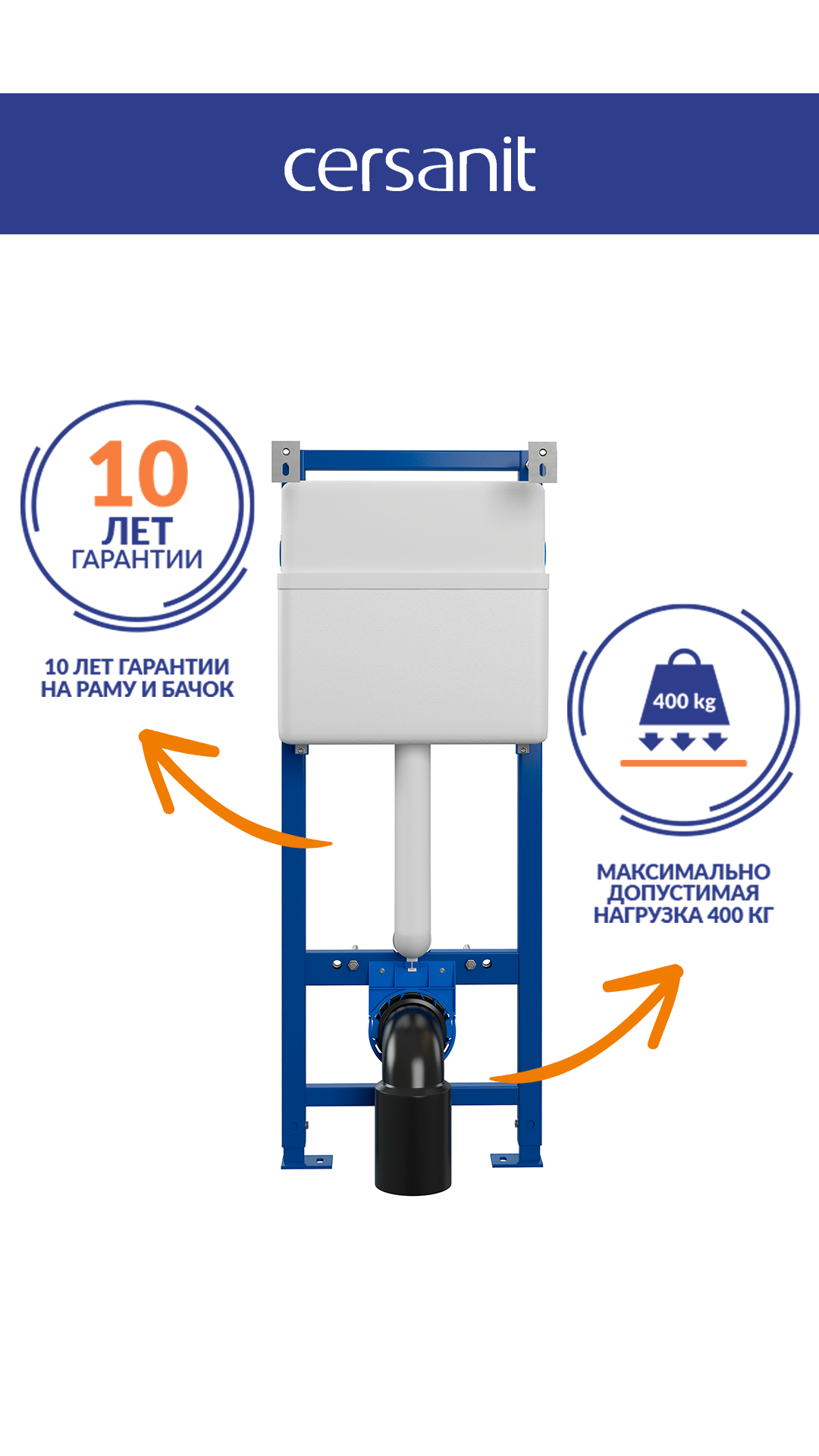 cersanit

10
ЛЕТ
ГАРАНТИИ

10 ЛЕТ ГАРАНТИИ НА РАМУ И БАЧОК

400 kg

МАКСИМАЛЬНО ДОПУСТИМАЯ НАГРУЗКА 400 КГ