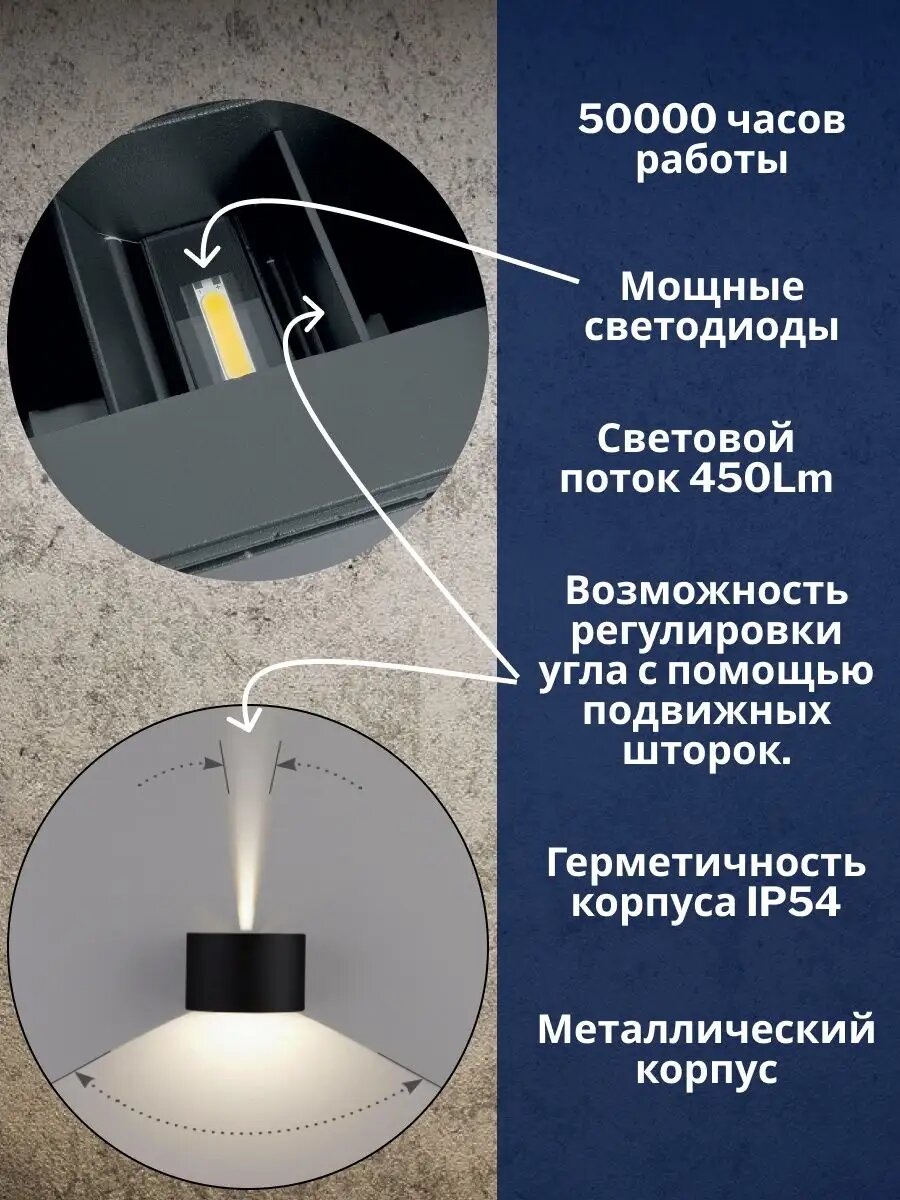 50000 часов работы

Мощные светодиоды

Световой поток 450Lm

Возможность регулировки угла с помощью подвижных шторок.

Герметичность корпуса IP54

Металлический корпус