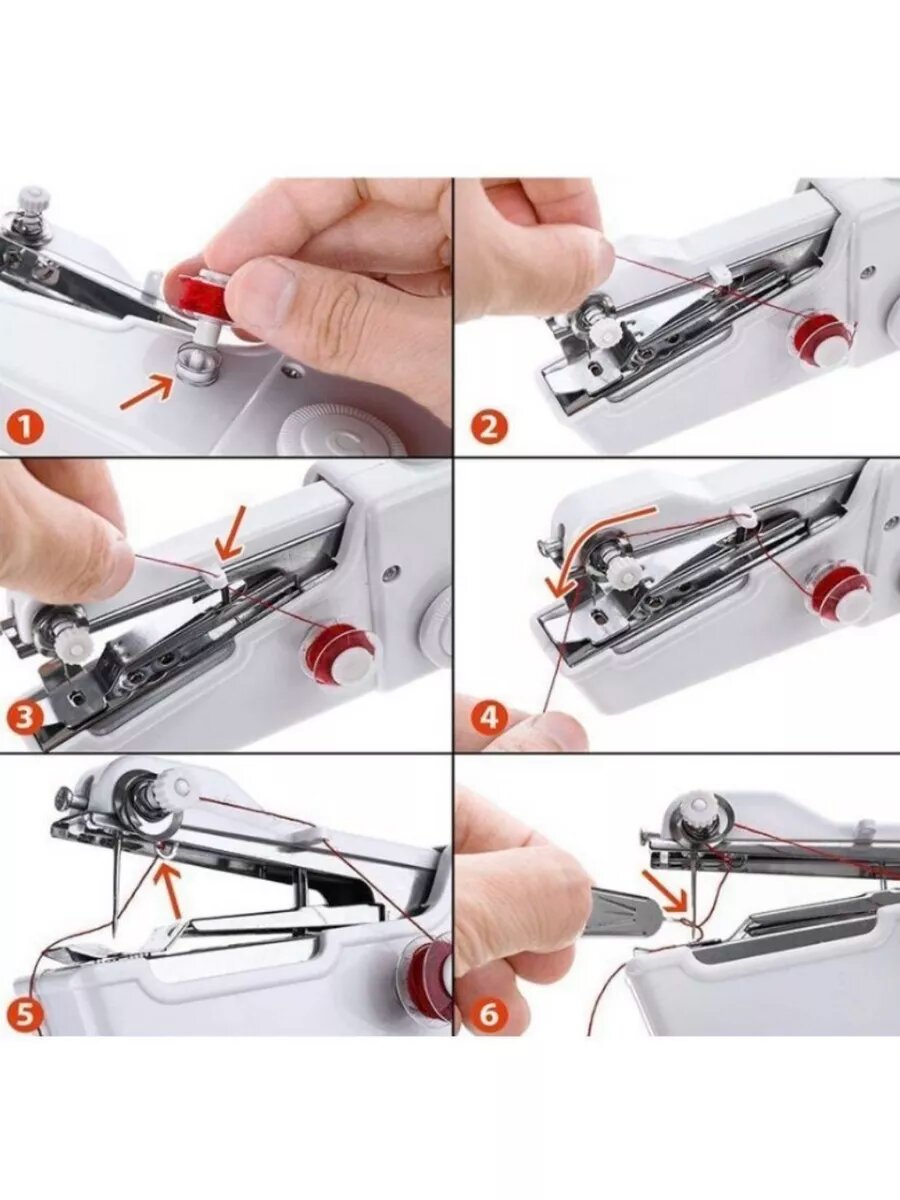 1
2
3
4
5
6