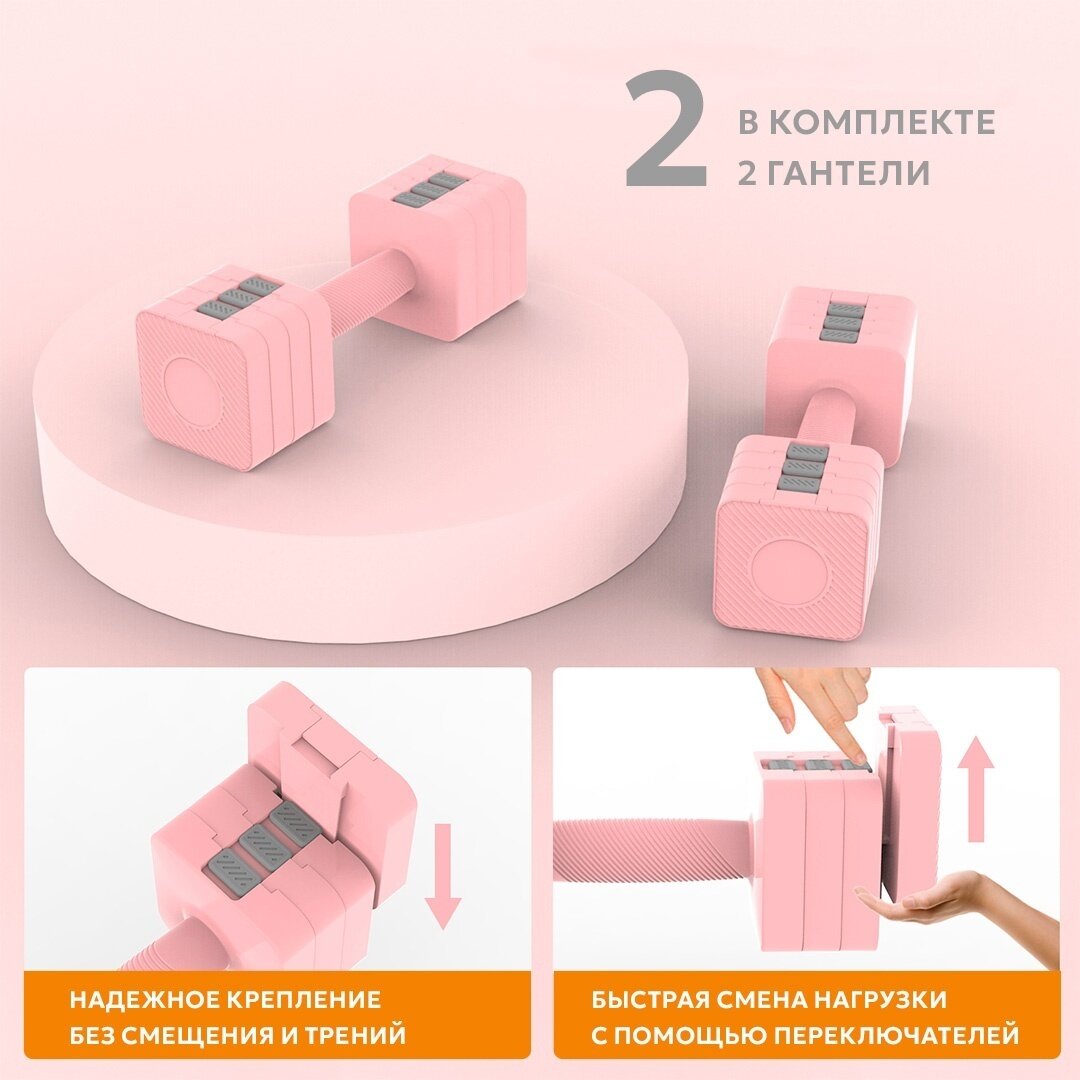 2 В КОМПЛЕКТЕ 2 ГАНТЕЛИ

НАДЕЖНОЕ КРЕПЛЕНИЕ БЕЗ СМЕЩЕНИЯ И ТРЕНИЙ

БЫСТРАЯ СМЕНА НАГРУЗКИ С ПОМОЩЬЮ ПЕРЕКЛЮЧАТЕЛЕЙ