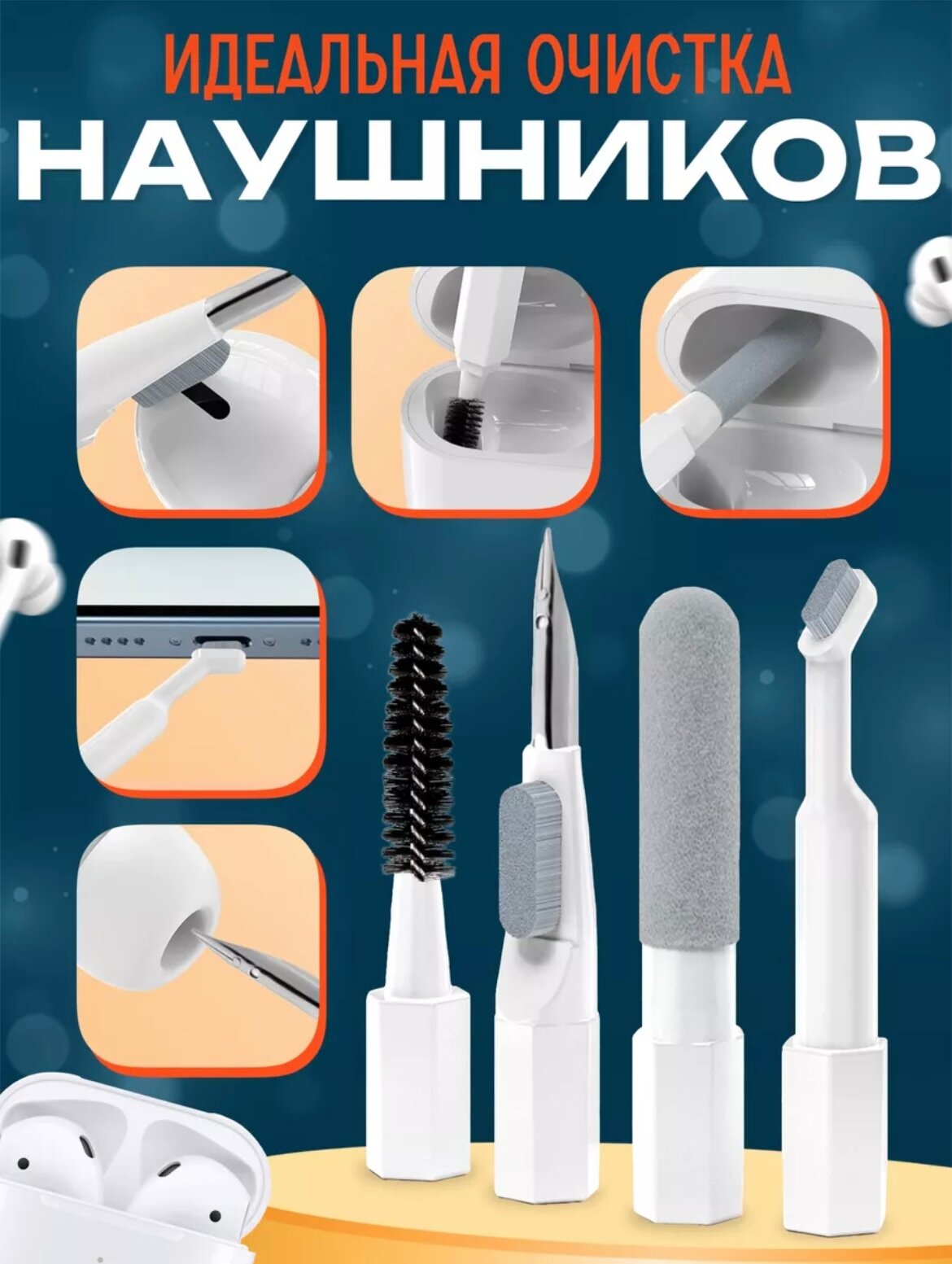 ИДЕАЛЬНАЯ ОЧИСТКА
НАУШНИКОВ