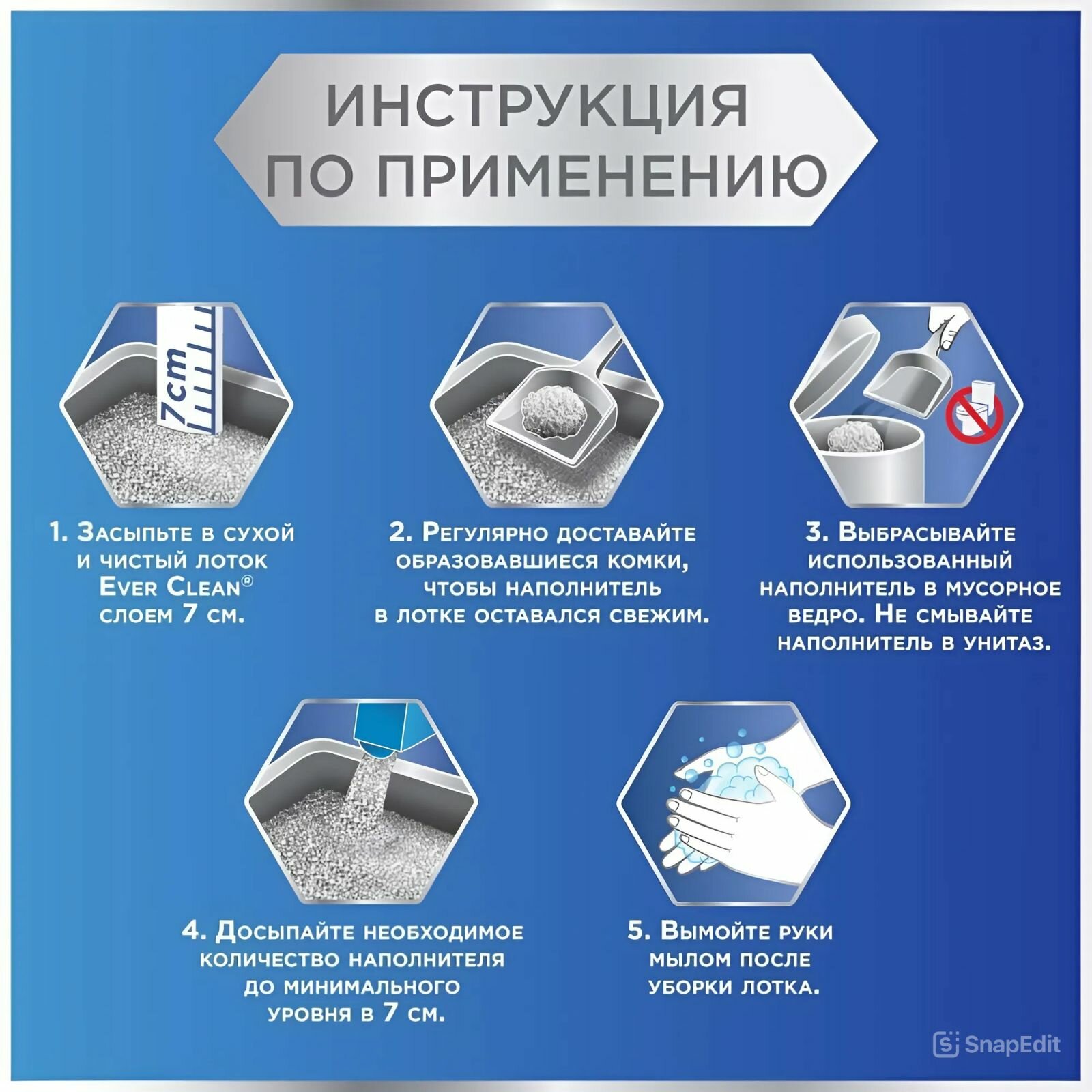 ИНСТРУКЦИЯ ПО ПРИМЕНЕНИЮ

7cm

1. Засыпьте в сухой и чистый лоток Ever Clean® слоем 7 см.

2. Регулярно доставайте образовавшиеся комки, чтобы наполнитель в лотке оставался свежим.

3. Выбрасывайте использованный наполнитель в мусорное ведро. Не смывайте наполнитель в унитаз.

4. Досыпайте необходимое количество наполнителя до минимального уровня в 7 см.

5. Вымойте руки мылом после уборки лотка.

SnapEdit