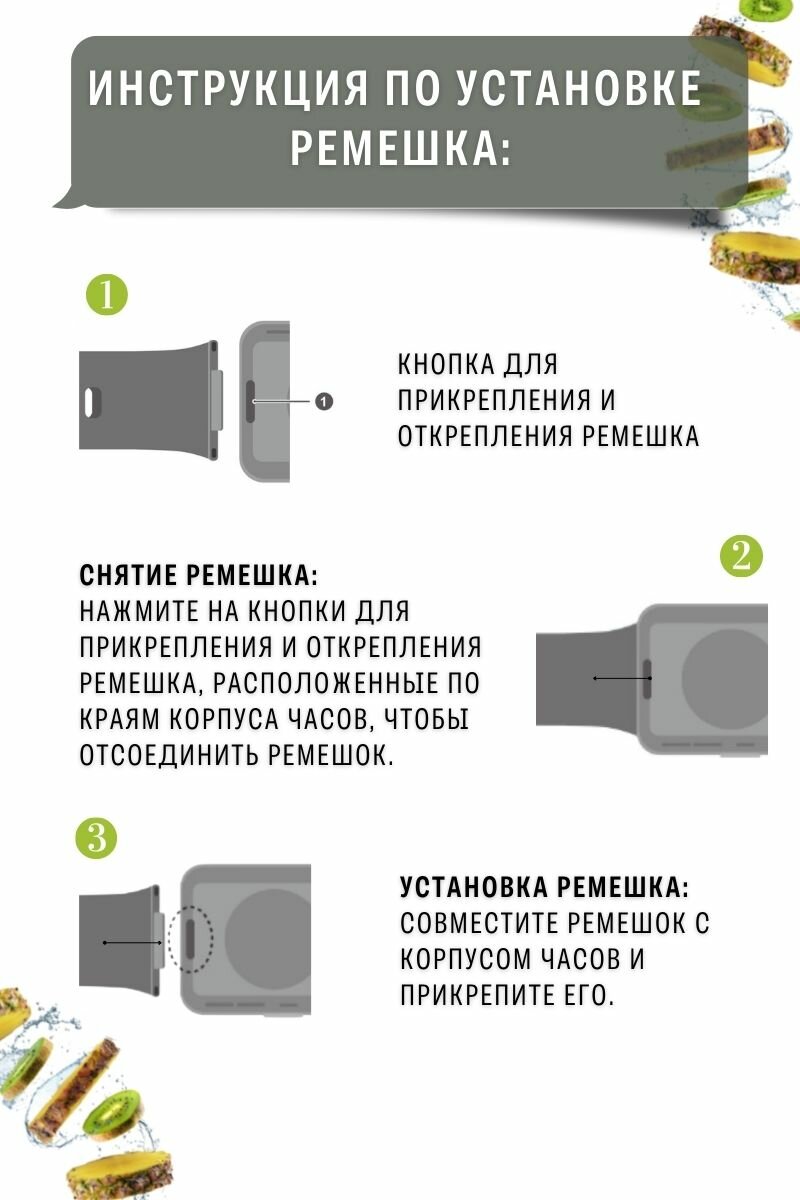 ИНСТРУКЦИЯ ПО УСТАНОВКЕ РЕМЕШКА:

1

1

КНОПКА ДЛЯ ПРИКРЕПЛЕНИЯ И ОТКРЕПЛЕНИЯ РЕМЕШКА

2

СНЯТИЕ РЕМЕШКА:
НАЖМИТЕ НА КНОПКИ ДЛЯ ПРИКРЕПЛЕНИЯ И ОТКРЕПЛЕНИЯ РЕМЕШКА, РАСПОЛОЖЕННЫЕ ПО КРАЯМ КОРПУСА ЧАСОВ, ЧТОБЫ ОТСОЕДИНИТЬ РЕМЕШОК.

3

УСТАНОВКА РЕМЕШКА:
СОВМЕСТИТЕ РЕМЕШОК С КОРПУСОМ ЧАСОВ И ПРИКРЕПИТЕ ЕГО.