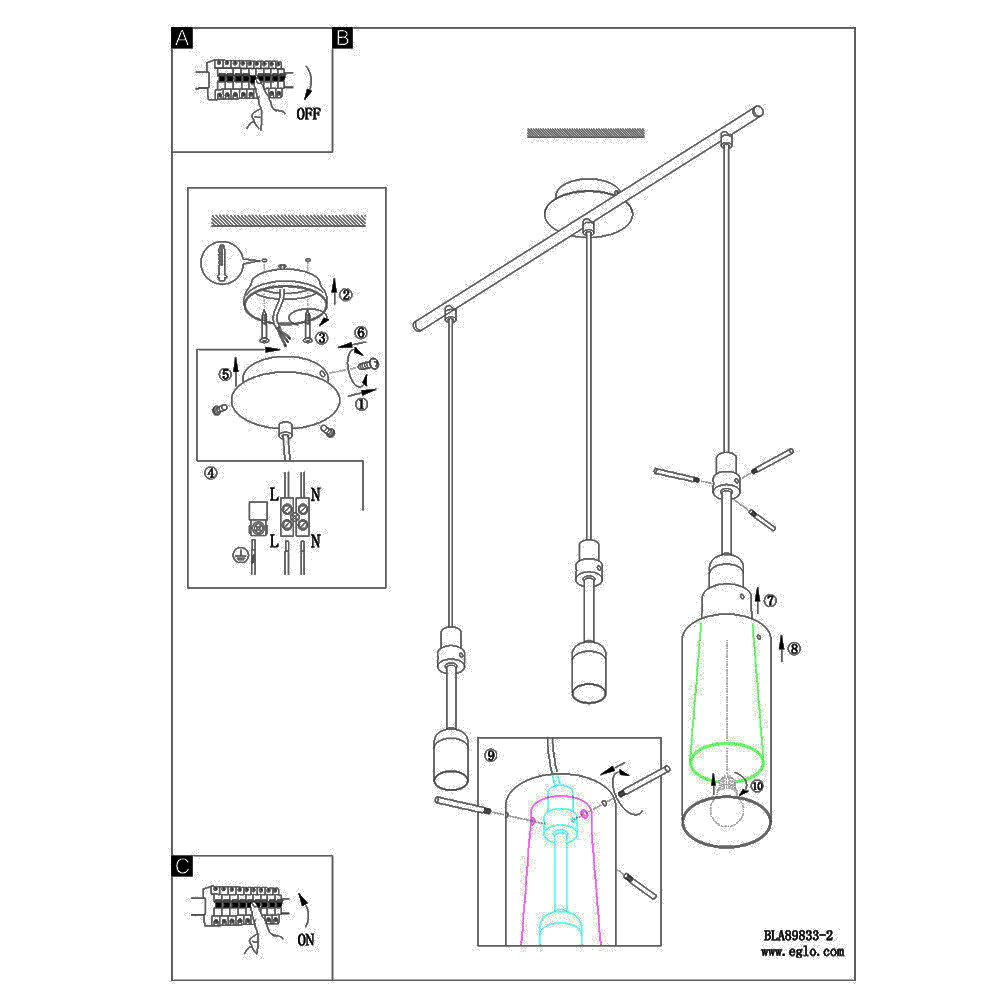 A

OFF

B

②
③
⑥
⑤
①
④
L
N
L
N

⑦
⑧
⑨
⑩

C

ON

BLA89833-2
www.eglo.com