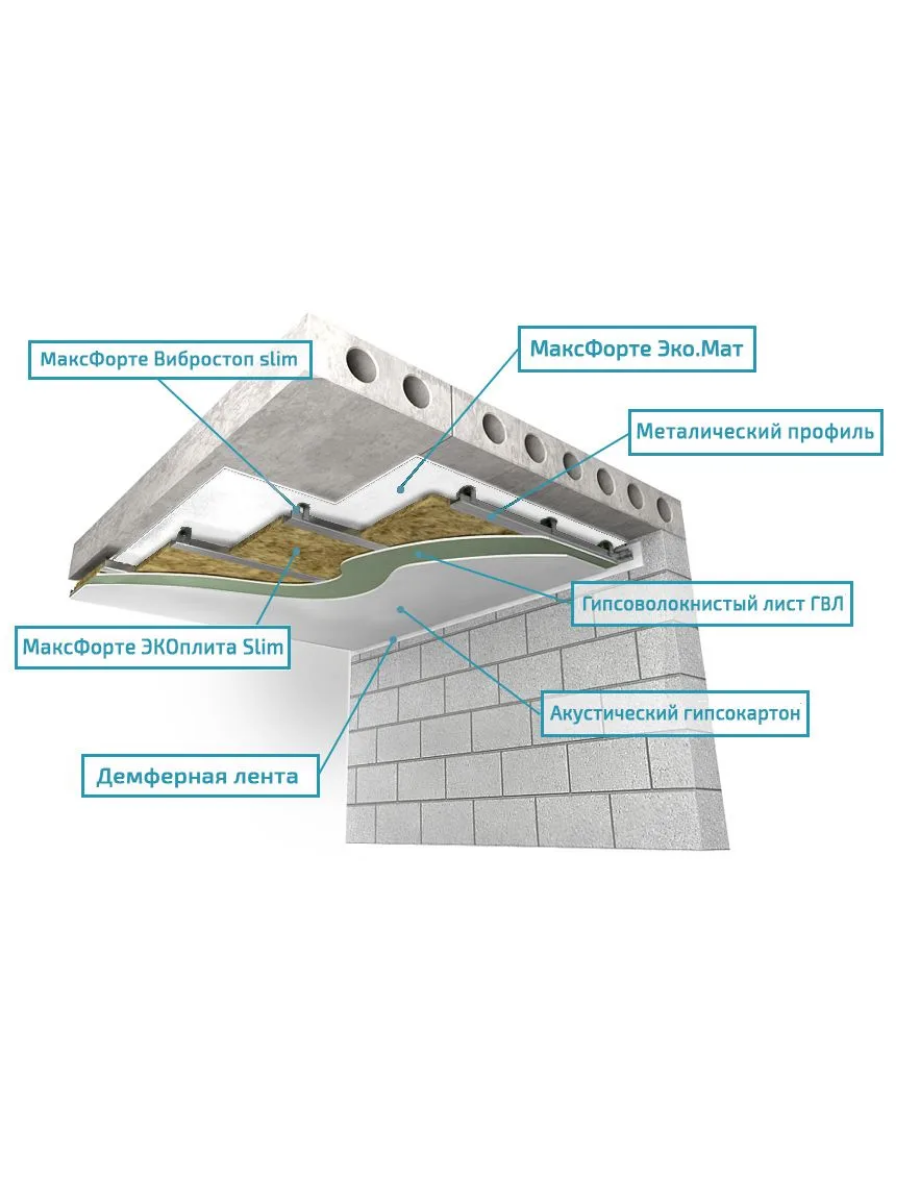 МаксФорте Вибростоп slim

МаксФорте Эко.Мат

Металический профиль

Гипсоволокнистый лист ГВЛ

МаксФорте ЭКОплита Slim

Акустический гипсокартон

Демферная лента