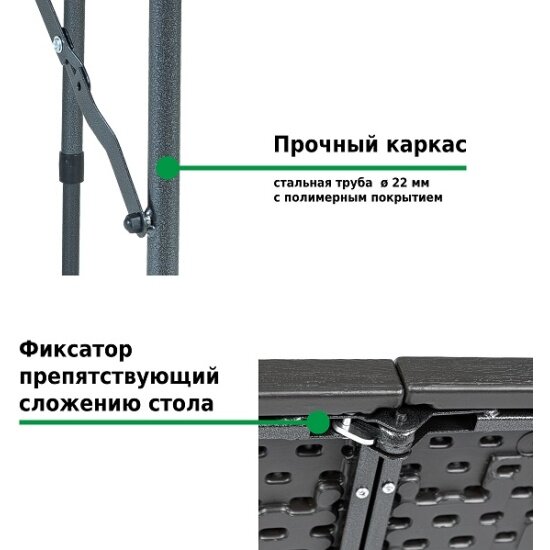 Прочный каркас

стальная труба ø 22 мм
с полимерным покрытием

Фиксатор препятствующий сложению стола