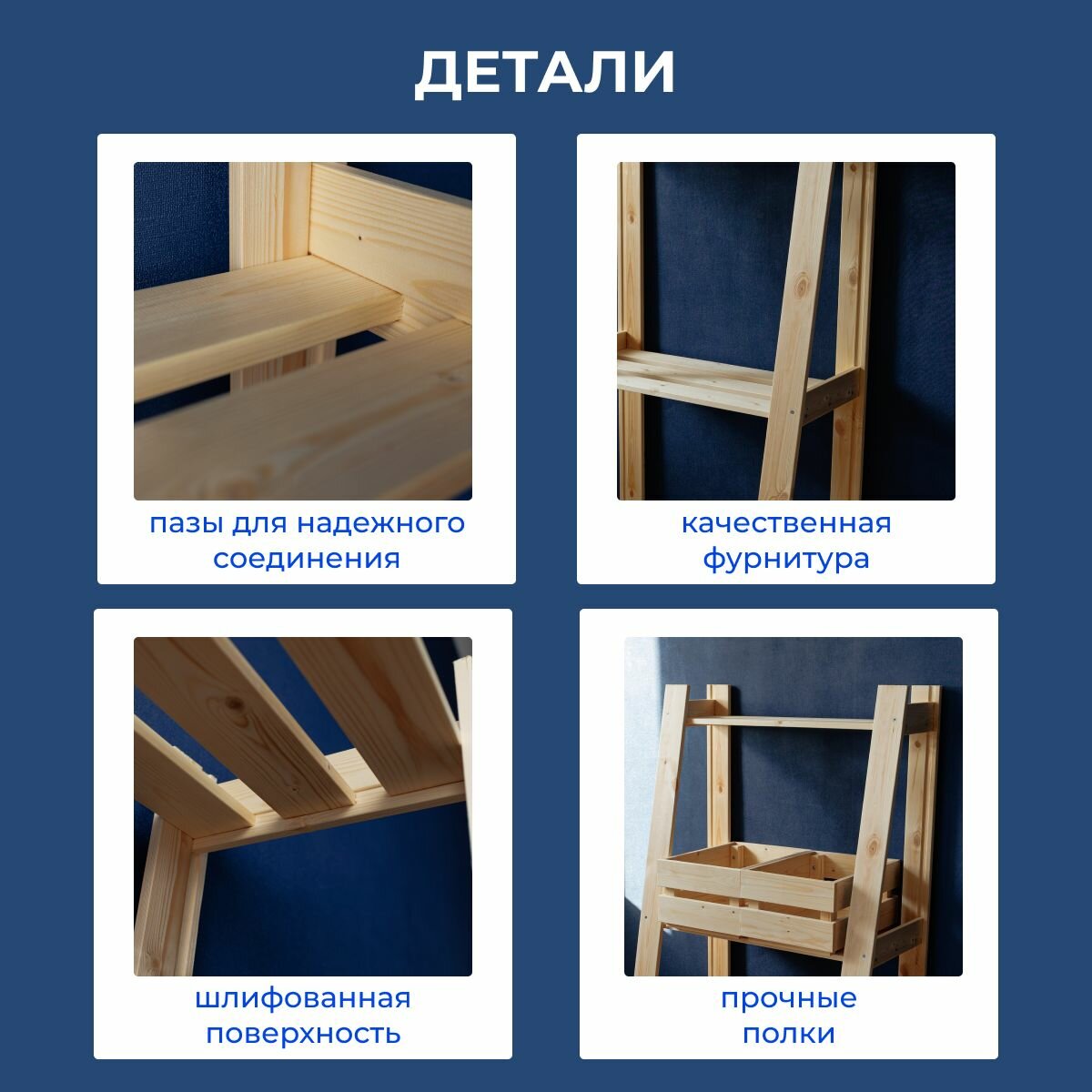 ДЕТАЛИ

пазы для надежного соединения

качественная фурнитура

шлифованная поверхность

прочные полки