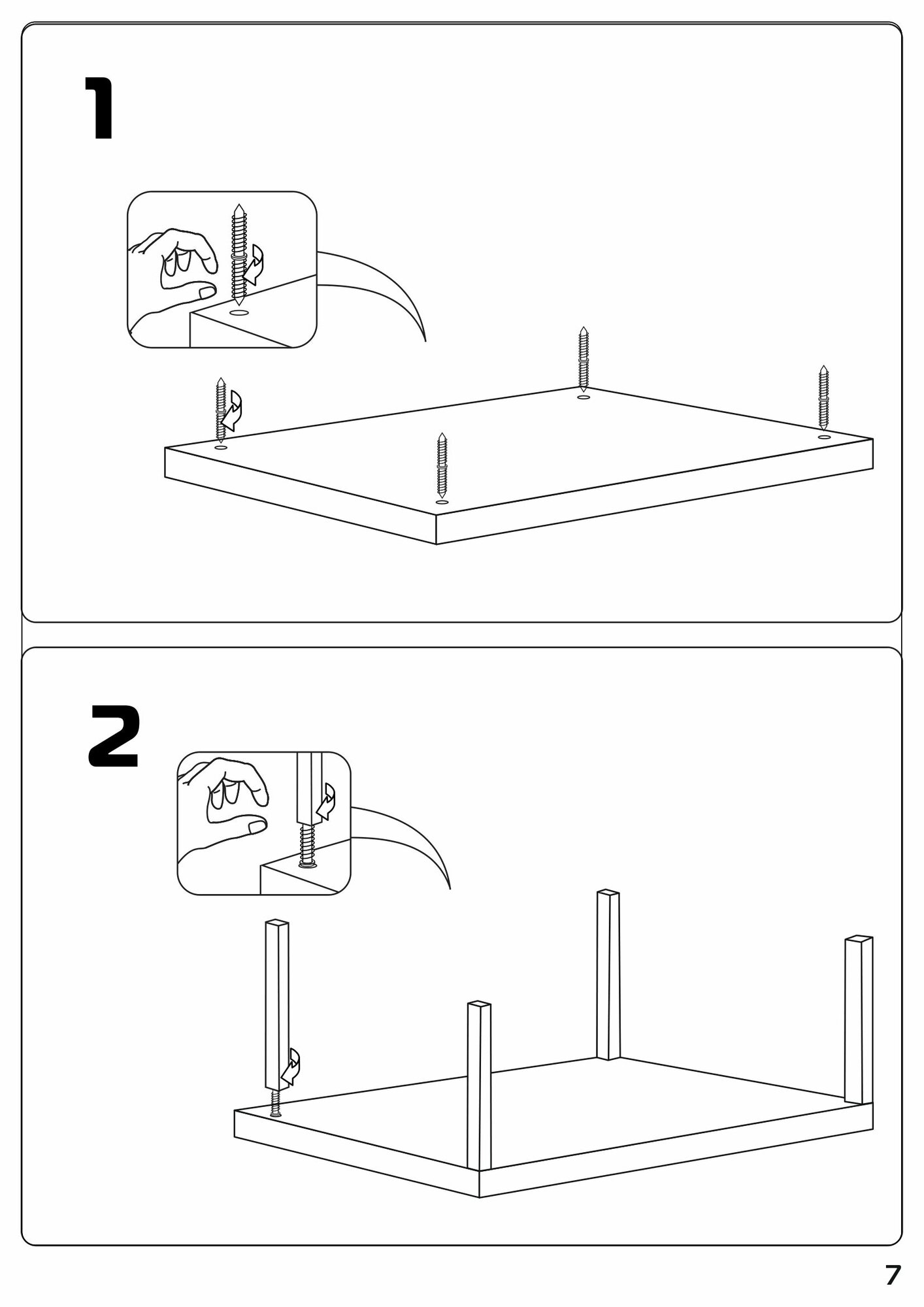 1

2

7