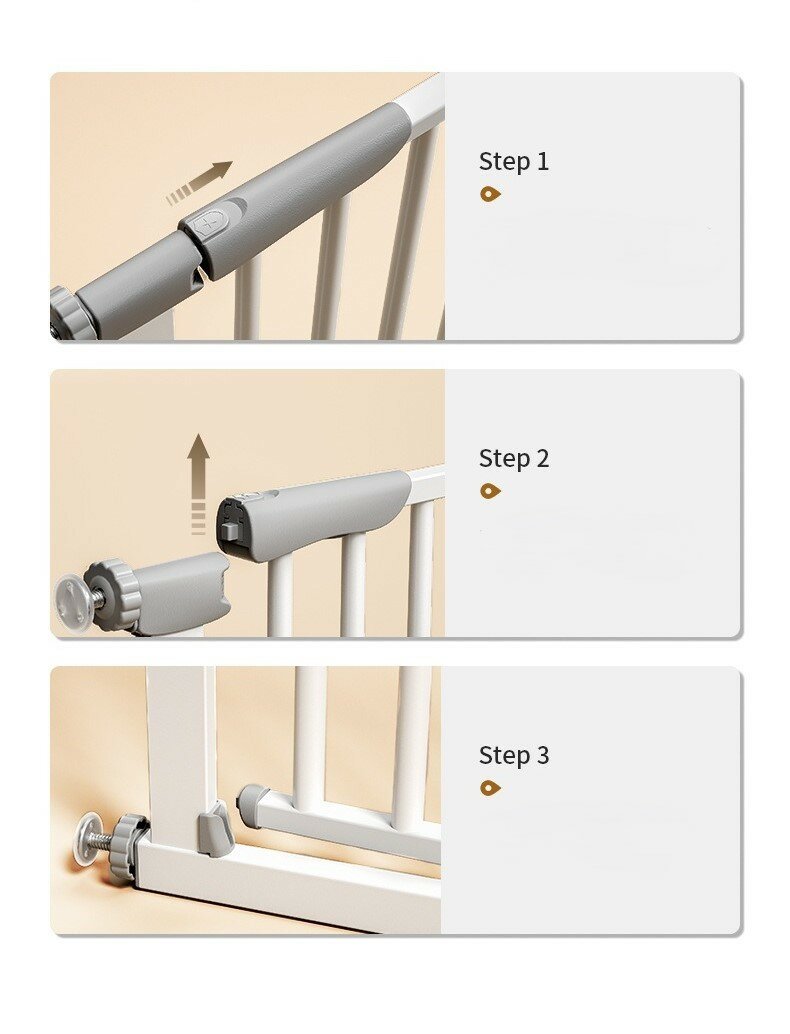 Step 1

Step 2

Step 3