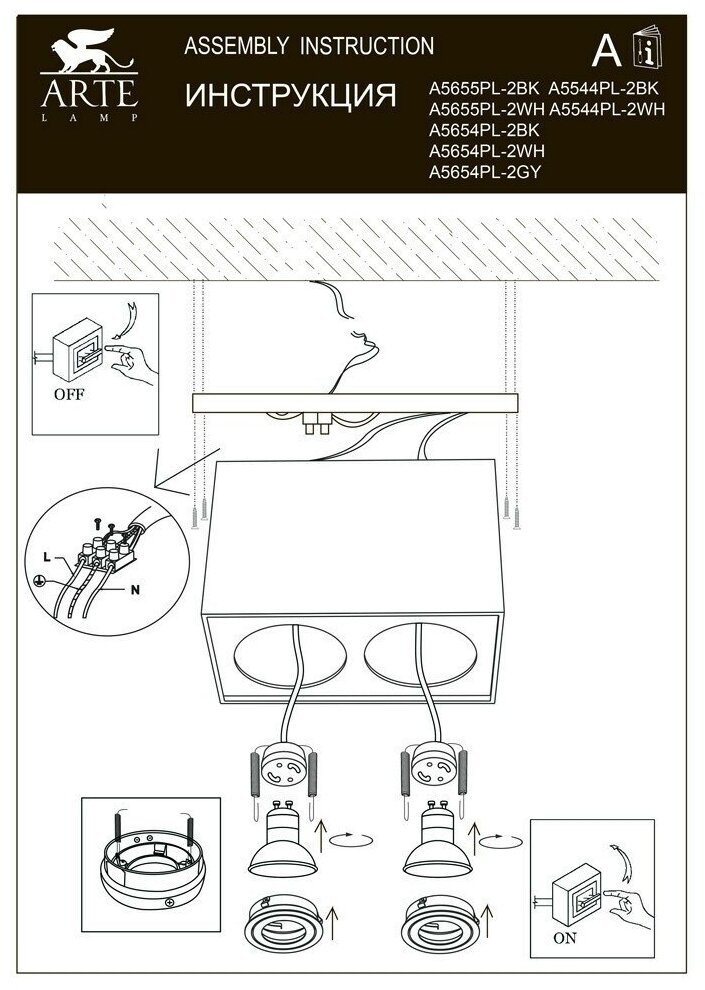 ARTE
LAMP

ASSEMBLY INSTRUCTION
ИНСТРУКЦИЯ

A

A5655PL-2BK A5544PL-2BK
A5655PL-2WH A5544PL-2WH
A5654PL-2BK
A5654PL-2WH
A5654PL-2GY

OFF

L
N

ON