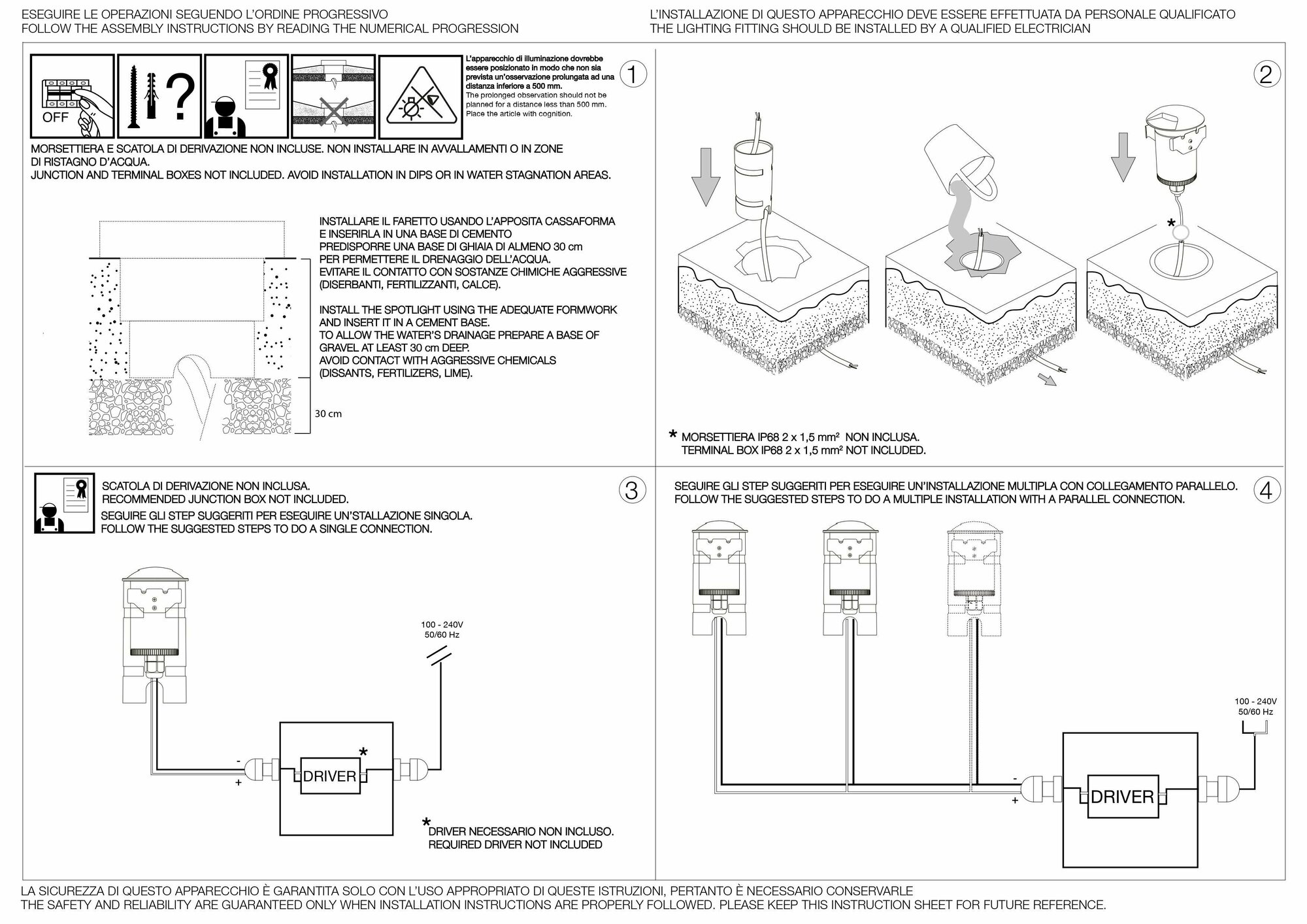 ESEGUIRE LE OPERAZIONI SEGUENDO L'ORDINE PROGRESSIVO
FOLLOW THE ASSEMBLY INSTRUCTIONS BY READING THE NUMERICAL PROGRESSION

L'INSTALLAZIONE DI QUESTO APPARECCHIO DEVE ESSERE EFFETTUATA DA PERSONALE QUALIFICATO
THE LIGHTING FITTING SHOULD BE INSTALLED BY A QUALIFIED ELECTRICIAN

OFF

?

L'apparecchio di illuminazione dovrebbe essere posizionato in modo che non sia prevista un'osservazione prolungata ad una distanza inferiore a 500 mm.
The prolonged observation should not be planned for a distance less than 500 mm. Place the article with cognition.

1

MORSETTIERA E SCATOLA DI DERIVAZIONE NON INCLUSE. NON INSTALLARE IN AVVALLAMENTI O IN ZONE DI RISTAGNO D'ACQUA.
JUNCTION AND TERMINAL BOXES NOT INCLUDED. AVOID INSTALLATION IN DIPS OR IN WATER STAGNATION AREAS.

INSTALLARE IL FARETTO USANDO L'APPOSITA CASSAFORMA E INSERIRLA IN UNA BASE DI CEMENTO
PREDISPORRE UNA BASE DI GHIAIA DI ALMENO 30 cm PER PERMETTERE IL DRENAGGIO DELL'ACQUA.
EVITARE IL CONTATTO CON SOSTANZE CHIMICHE AGGRESSIVE (DISERBANTI, FERTILIZZANTI, CALCE).

INSTALL THE SPOTLIGHT USING THE ADEQUATE FORMWORK AND INSERT IT IN A CEMENT BASE.
TO ALLOW THE WATER'S DRAINAGE PREPARE A BASE OF GRAVEL AT LEAST 30 cm DEEP.
AVOID CONTACT WITH AGGRESSIVE CHEMICALS (DISSANTS, FERTILIZERS, LIME).

30 cm

2

*

* MORSETTIERA IP68 2 x 1,5 mm² NON INCLUSA.
TERMINAL BOX IP68 2 x 1,5 mm² NOT INCLUDED.

SCATOLA DI DERIVAZIONE NON INCLUSA.
RECOMMENDED JUNCTION BOX NOT INCLUDED.
SEGUIRE GLI STEP SUGGERITI PER ESEGUIRE UN'STALLAZIONE SINGOLA.
FOLLOW THE SUGGESTED STEPS TO DO A SINGLE CONNECTION.

3

100 - 240V
50/60 Hz

-
+
DRIVER
*

* DRIVER NECESSARIO NON INCLUSO.
REQUIRED DRIVER NOT INCLUDED

SEGUIRE GLI STEP SUGGERITI PER ESEGUIRE UN'INSTALLAZIONE MULTIPLA CON COLLEGAMENTO PARALLELO.
FOLLOW THE SUGGESTED STEPS TO DO A MULTIPLE INSTALLATION WITH A PARALLEL CONNECTION.

4

100 - 240V
50/60 Hz

-
+
DRIVER

LA SICUREZZA DI QUESTO APPARECCHIO È GARANTITA SOLO CON L'USO APPROPRIATO DI QUESTE ISTRUZIONI, PERTANTO È NECESSARIO CONSERVARLE
THE SAFETY AND RELIABILITY ARE GUARANTEED ONLY WHEN INSTALLATION INSTRUCTIONS ARE PROPERLY FOLLOWED. PLEASE KEEP THIS INSTRUCTION SHEET FOR FUTURE REFERENCE.