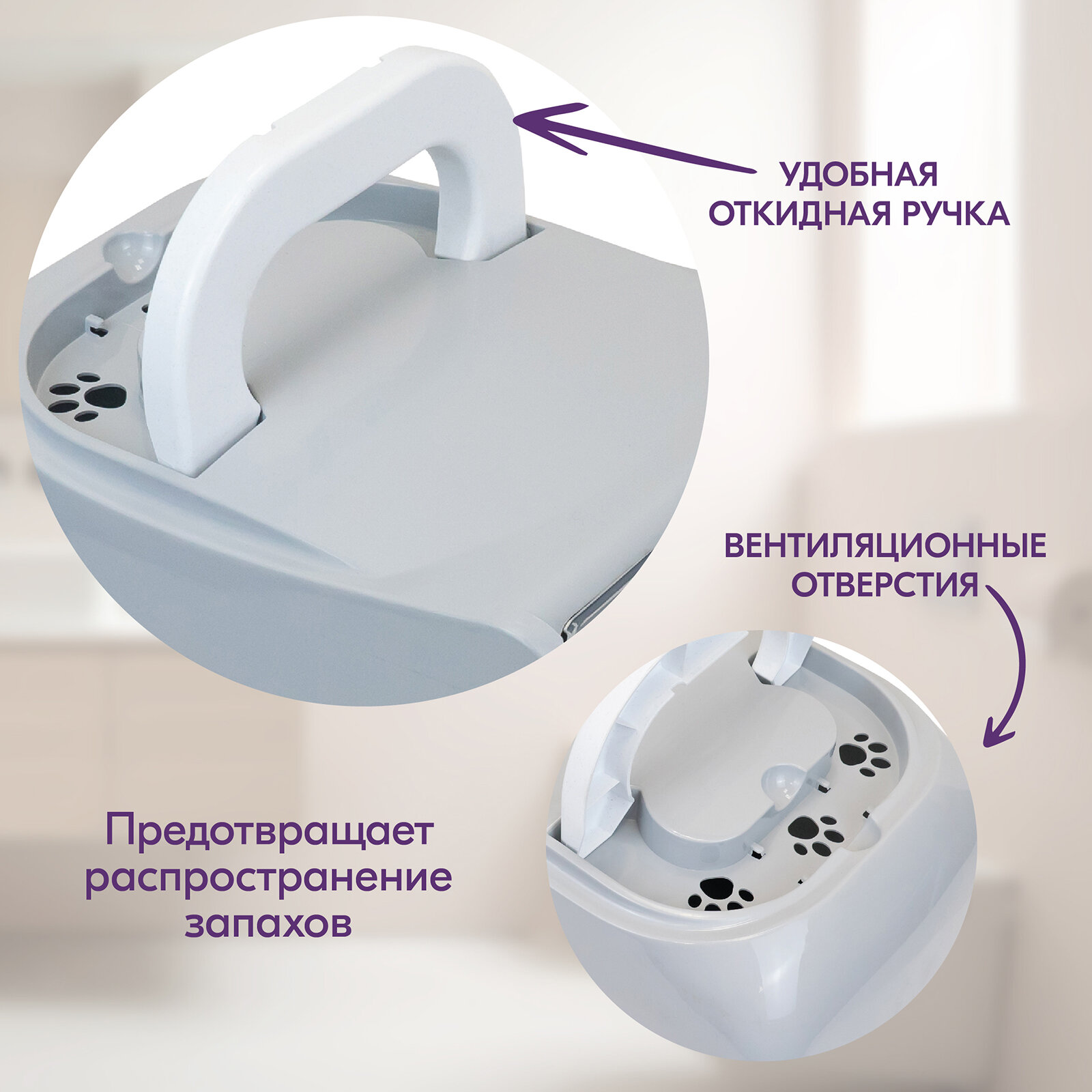 УДОБНАЯ ОТКИДНАЯ РУЧКА

ВЕНТИЛЯЦИОННЫЕ ОТВЕРСТИЯ

Предотвращает распространение запахов