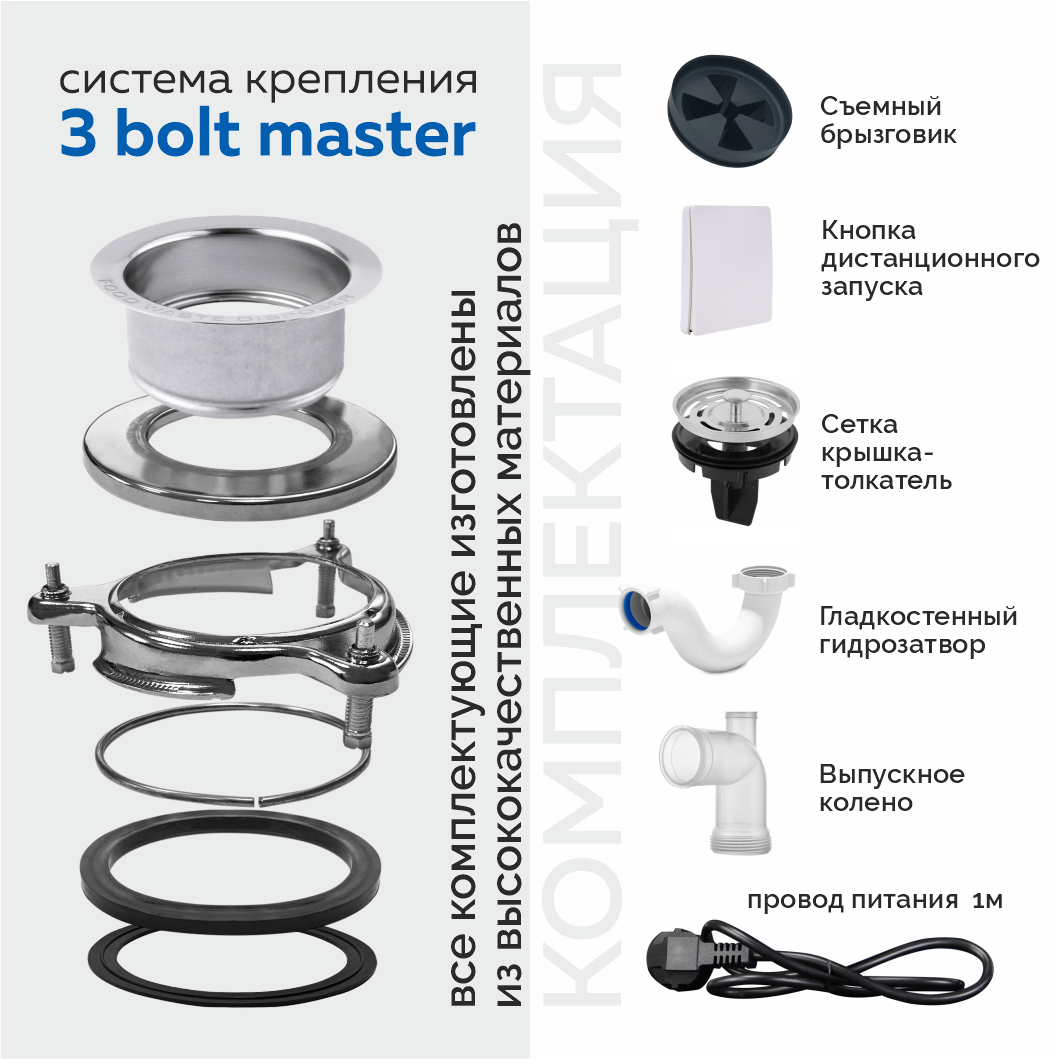 система крепления
3 bolt master

FOOD WASTE DISPOSER

все комплектующие изготовлены из высококачественных материалов

КОМПЛЕКТАЦИЯ

Съемный брызговик

Кнопка дистанционного запуска

Сетка крышка-толкатель

Гладкостенный гидрозатвор

Выпускное колено

провод питания 1м