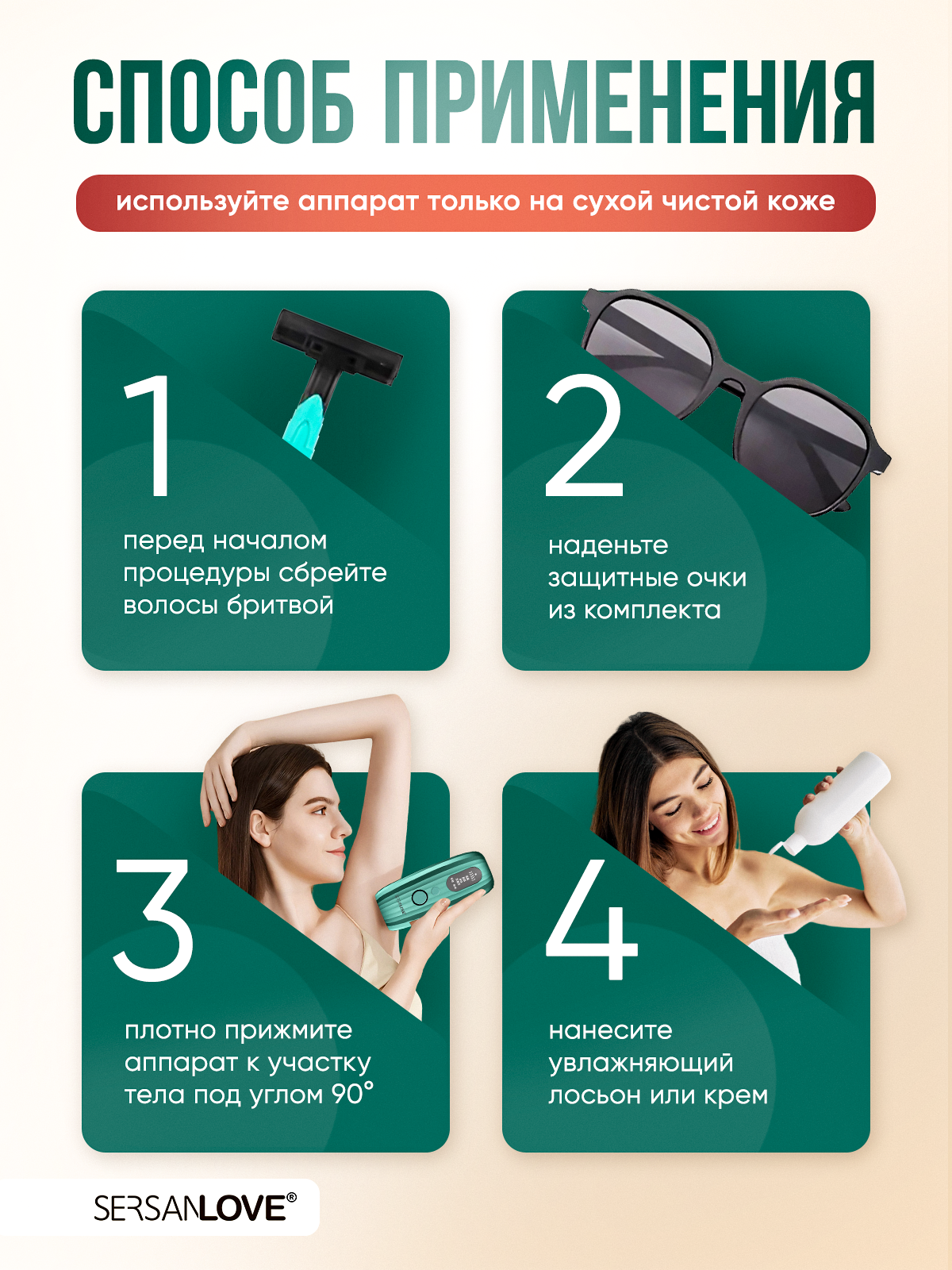 СПОСОБ ПРИМЕНЕНИЯ

используйте аппарат только на сухой чистой коже

1

перед началом процедуры сбрейте волосы бритвой

2

наденьте защитные очки из комплекта

3

плотно прижмите аппарат к участку тела под углом 90°

4

нанесите увлажняющий лосьон или крем

SERSANLOVE®