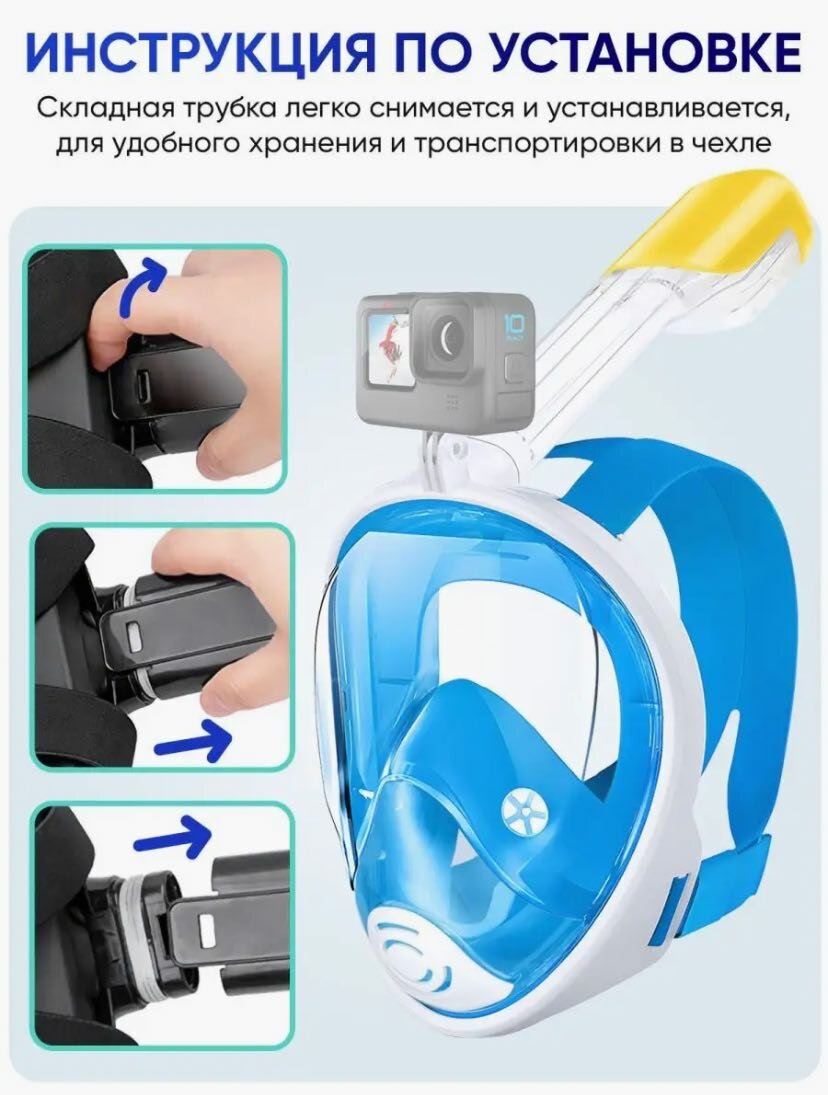 ИНСТРУКЦИЯ ПО УСТАНОВКЕ

Складная трубка легко снимается и устанавливается, для удобного хранения и транспортировки в чехле

10