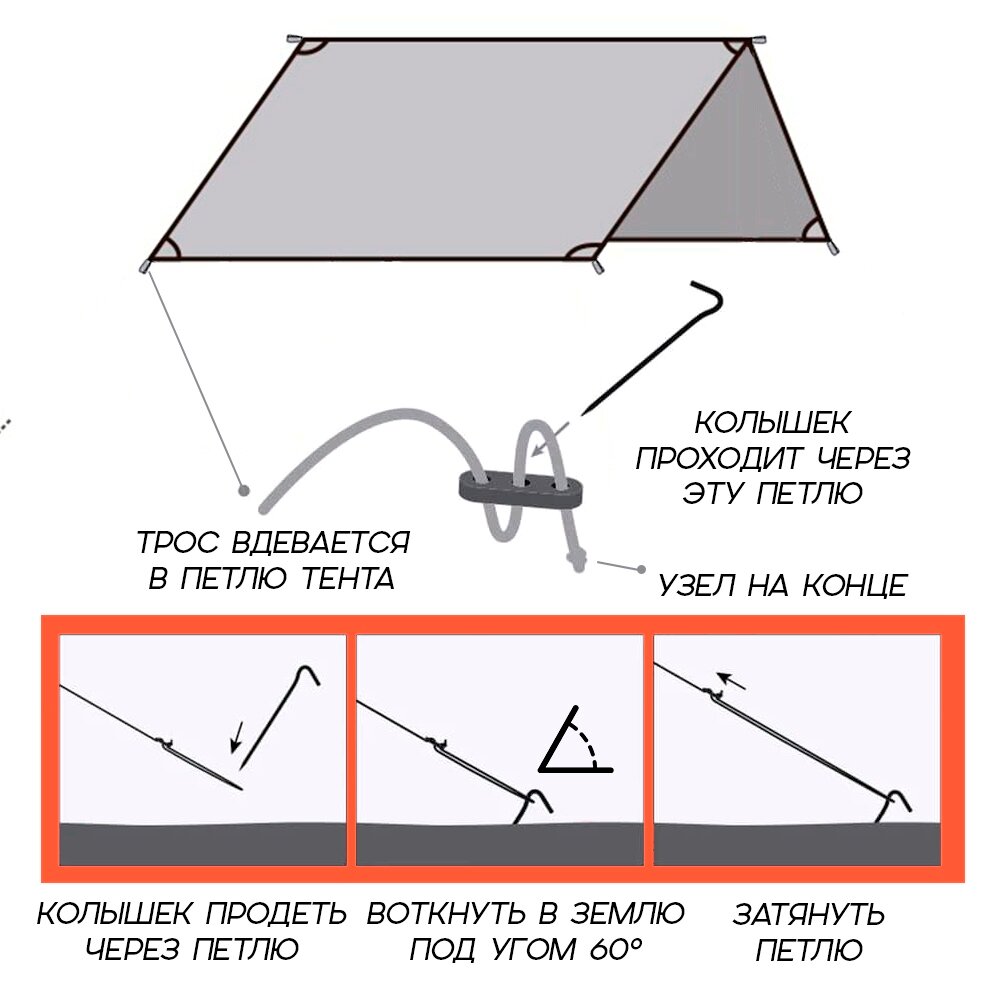 КОЛЫШЕК ПРОХОДИТ ЧЕРЕЗ ЭТУ ПЕТЛЮ

ТРОС ВДЕВАЕТСЯ В ПЕТЛЮ ТЕНТА

УЗЕЛ НА КОНЦЕ

КОЛЫШЕК ПРОДЕТЬ ЧЕРЕЗ ПЕТЛЮ

ВОТКНУТЬ В ЗЕМЛЮ ПОД УГОМ 60°

ЗАТЯНУТЬ ПЕТЛЮ