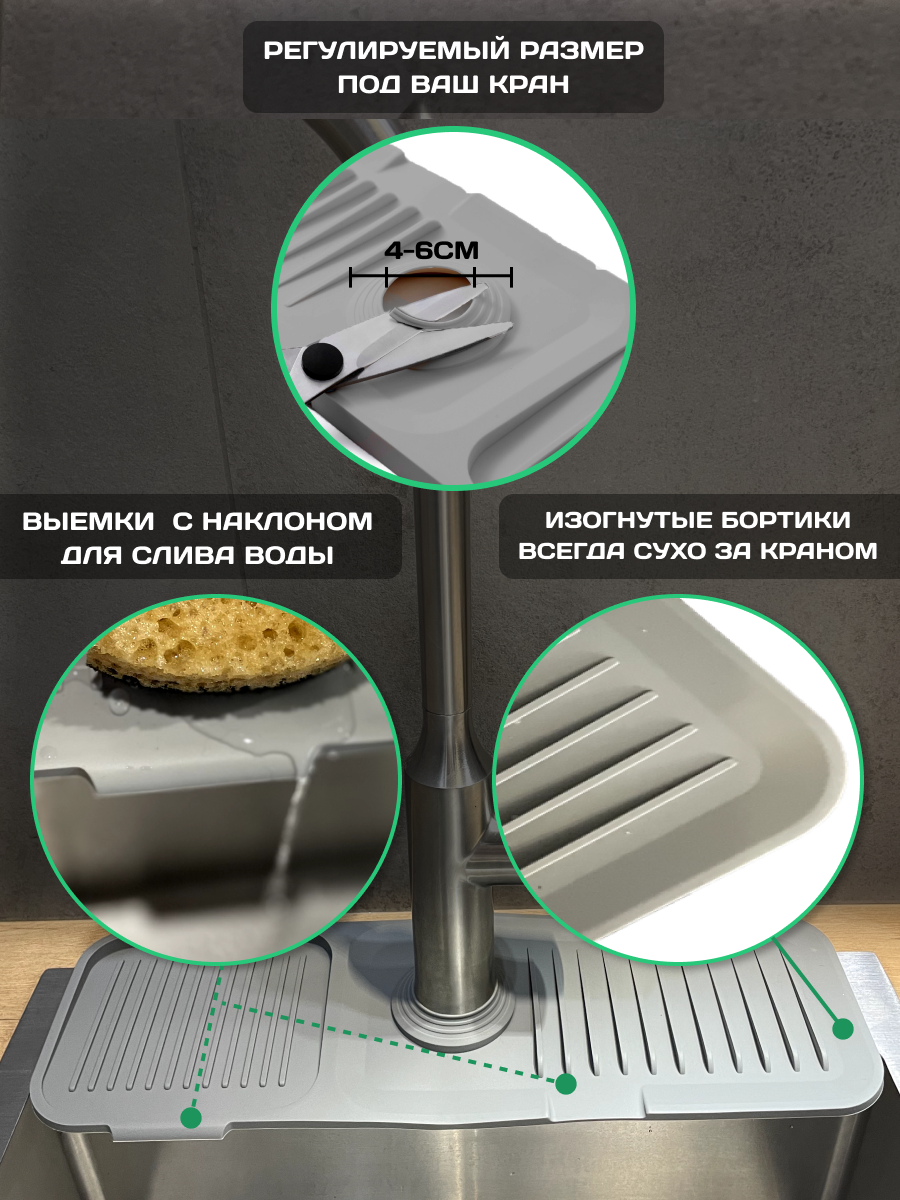 РЕГУЛИРУЕМЫЙ РАЗМЕР ПОД ВАШ КРАН

4-6СМ

ВЫЕМКИ С НАКЛОНОМ ДЛЯ СЛИВА ВОДЫ

ИЗОГНУТЫЕ БОРТИКИ ВСЕГДА СУХО ЗА КРАНОМ