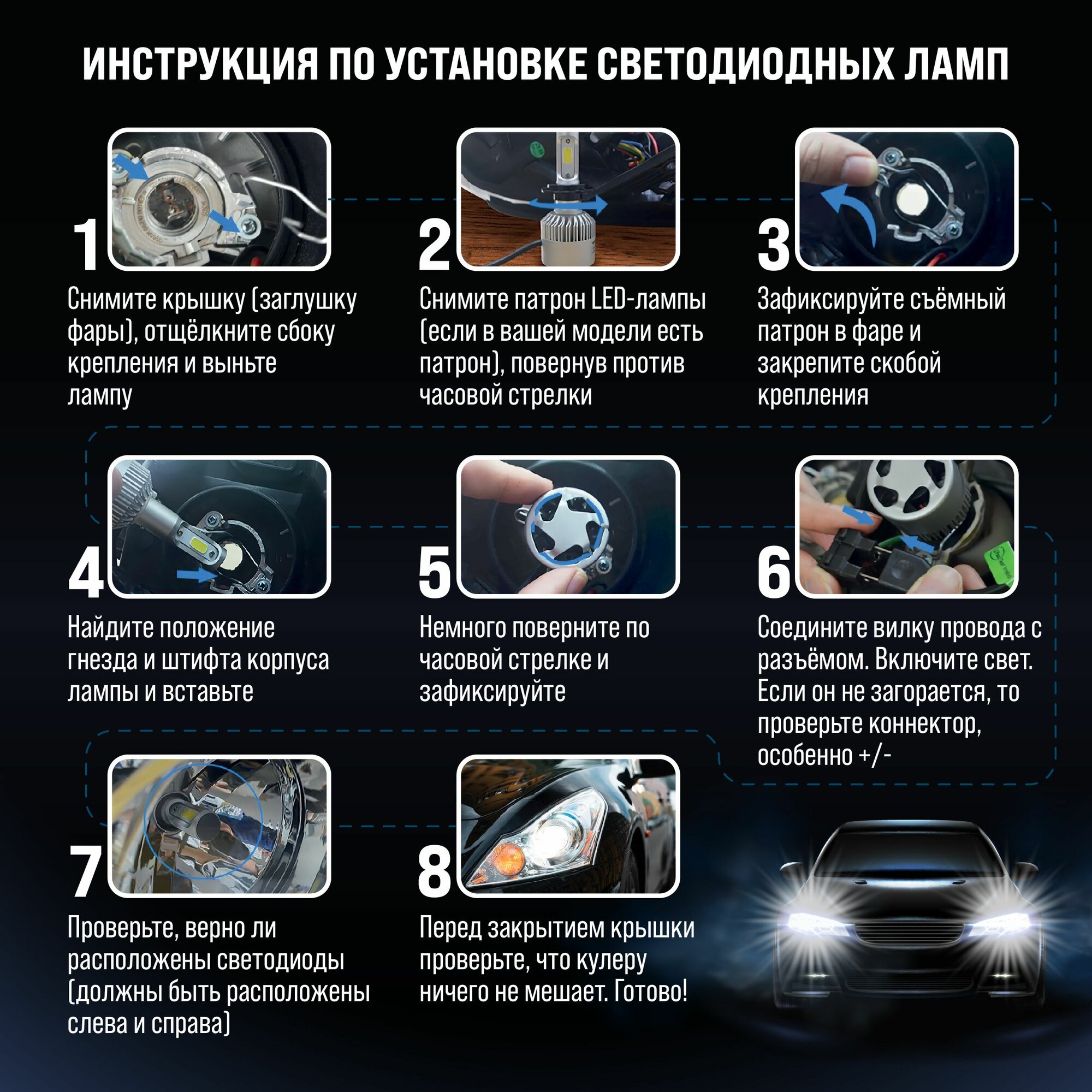 ИНСТРУКЦИЯ ПО УСТАНОВКЕ СВЕТОДИОДНЫХ ЛАМП

1
Снимите крышку (заглушку фары), отщёлкните сбоку крепления и выньте лампу

2
Снимите патрон LED-лампы (если в вашей модели есть патрон), повернув против часовой стрелки

3
Зафиксируйте съёмный патрон в фаре и закрепите скобой крепления

4
Найдите положение гнезда и штифта корпуса лампы и вставьте

5
Немного поверните по часовой стрелке и зафиксируйте

6
Соедините вилку провода с разъёмом. Включите свет. Если он не загорается, то проверьте коннектор, особенно +/-

7
Проверьте, верно ли расположены светодиоды (должны быть расположены слева и справа)

8
Перед закрытием крышки проверьте, что кулеру ничего не мешает. Готово!