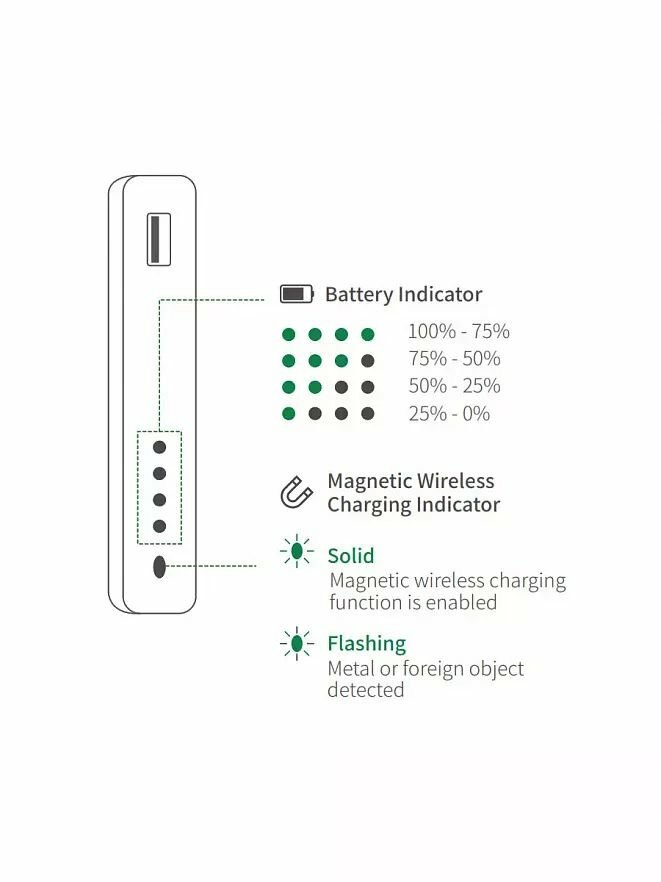 Battery Indicator

100% - 75%
75% - 50%
50% - 25%
25% - 0%

Magnetic Wireless Charging Indicator

Solid
Magnetic wireless charging function is enabled

Flashing
Metal or foreign object detected