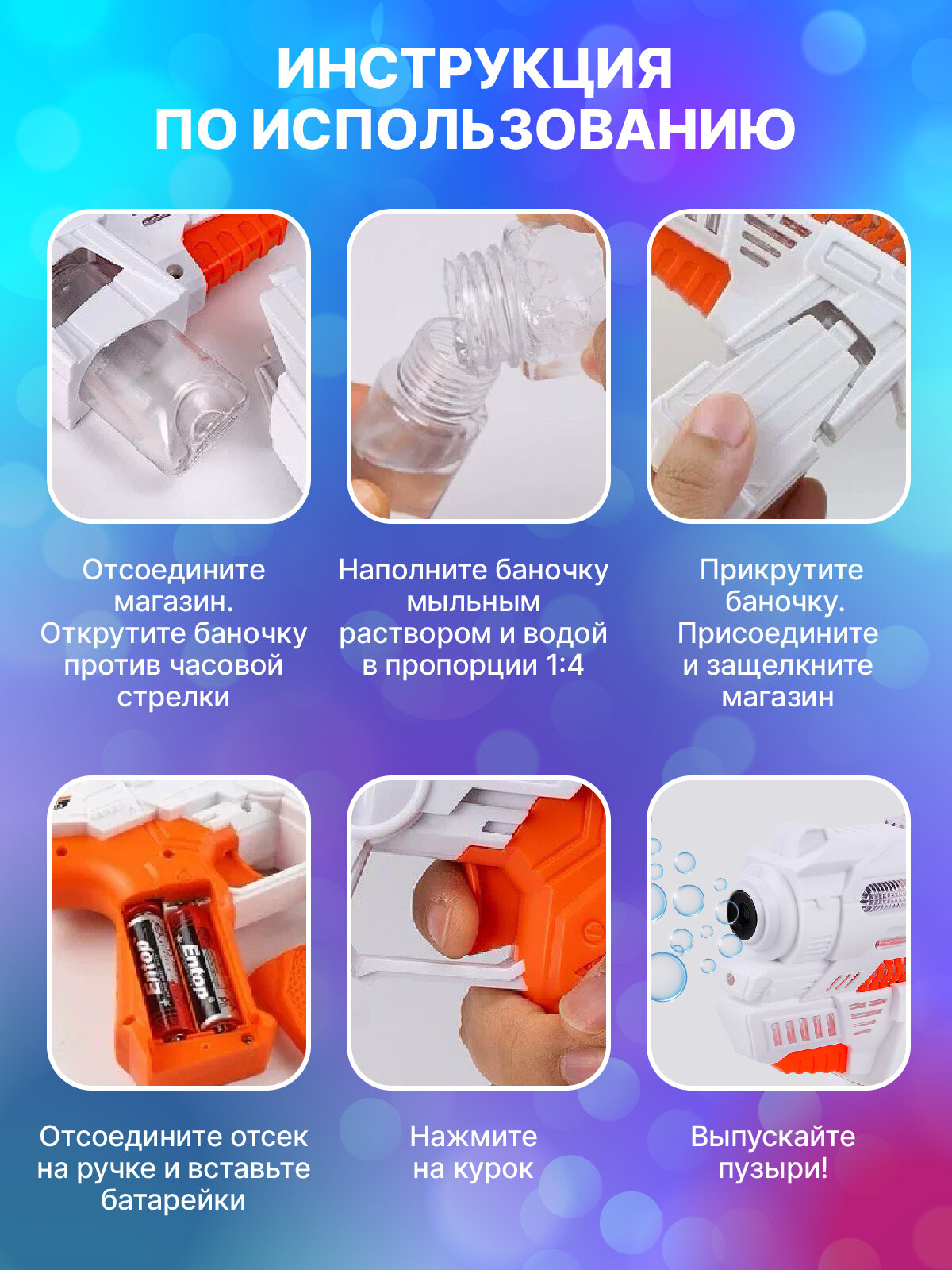 ИНСТРУКЦИЯ ПО ИСПОЛЬЗОВАНИЮ

Отсоедините магазин. Открутите баночку против часовой стрелки

Наполните баночку мыльным раствором и водой в пропорции 1:4

Прикрутите баночку. Присоедините и защелкните магазин

Entop

Entop

Отсоедините отсек на ручке и вставьте батарейки

Нажмите на курок

Выпускайте пузыри!