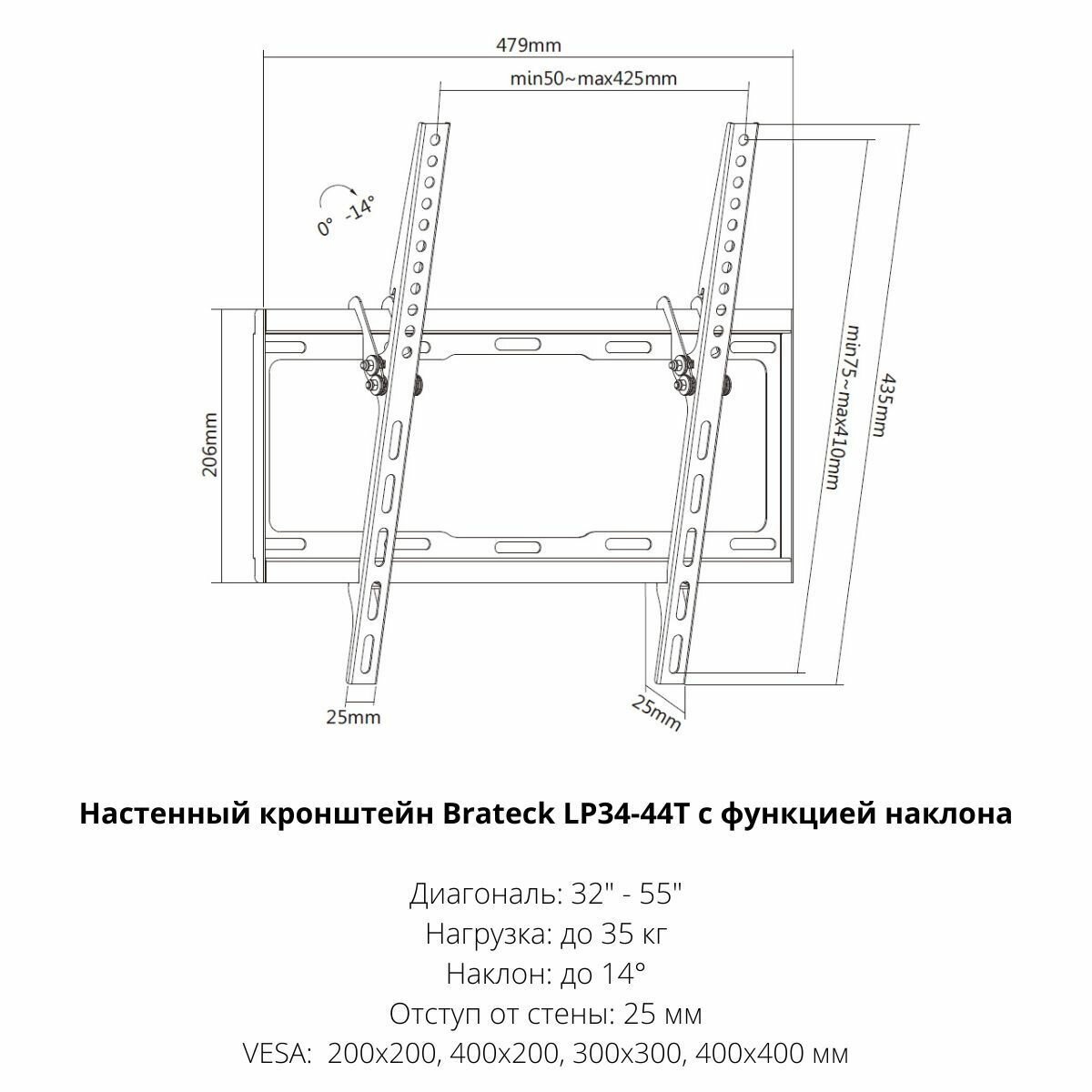 479mm

min50~max425mm

0° -14°

206mm

min75~max410mm

435mm

25mm

25mm

Настенный кронштейн Brateck LP34-44T с функцией наклона

Диагональ: 32" - 55"
Нагрузка: до 35 кг
Наклон: до 14°
Отступ от стены: 25 мм
VESA: 200x200, 400x200, 300x300, 400x400 мм