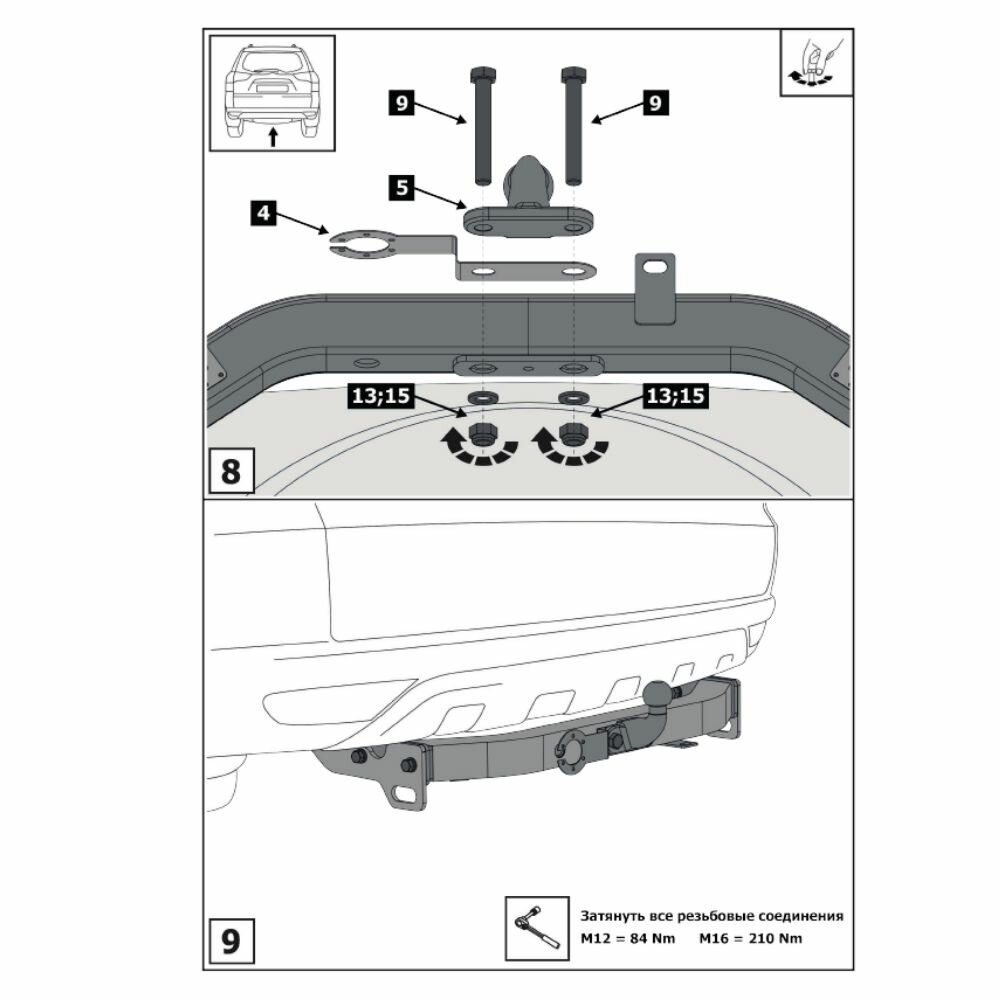 9

9

5

4

13;15

13;15

8

9

Затянуть все резьбовые соединения
M12 = 84 Nm M16 = 210 Nm