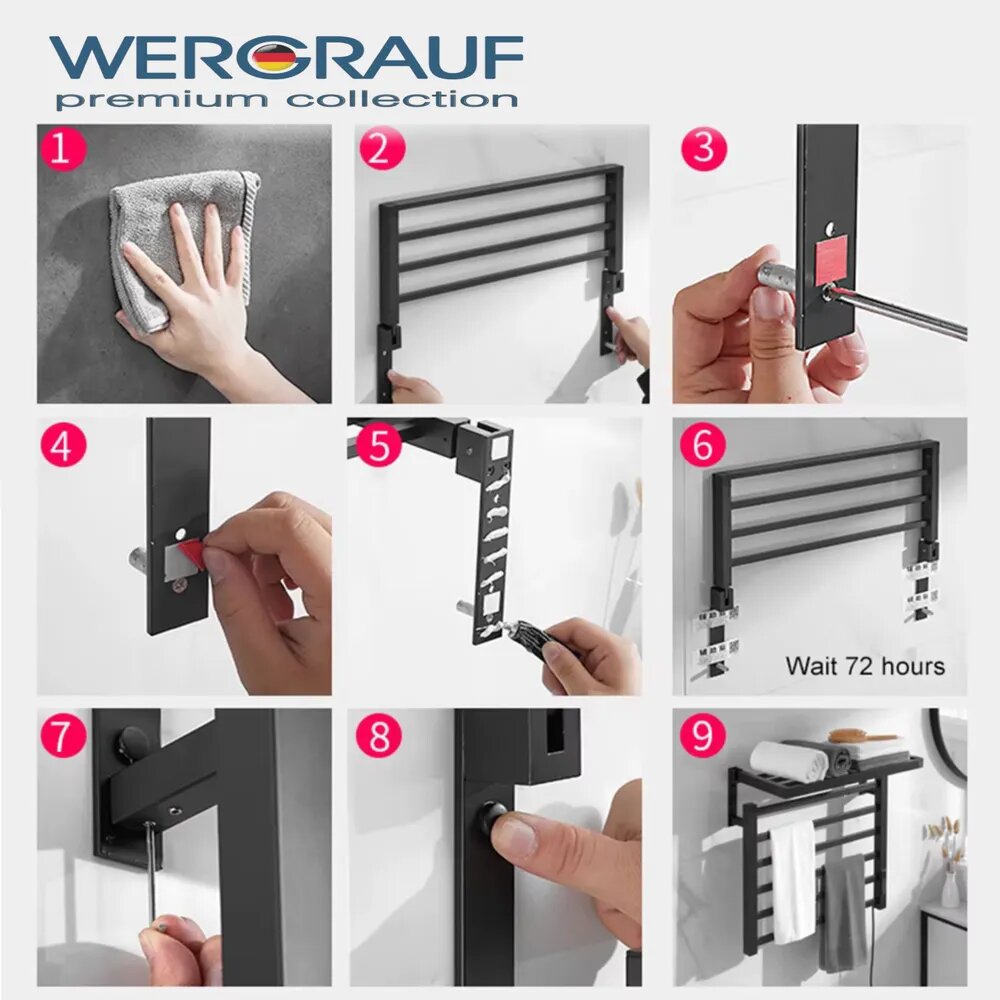 WERGRAUF
premium collection

1

2

3

4

5

6

Wait 72 hours

7

8

9