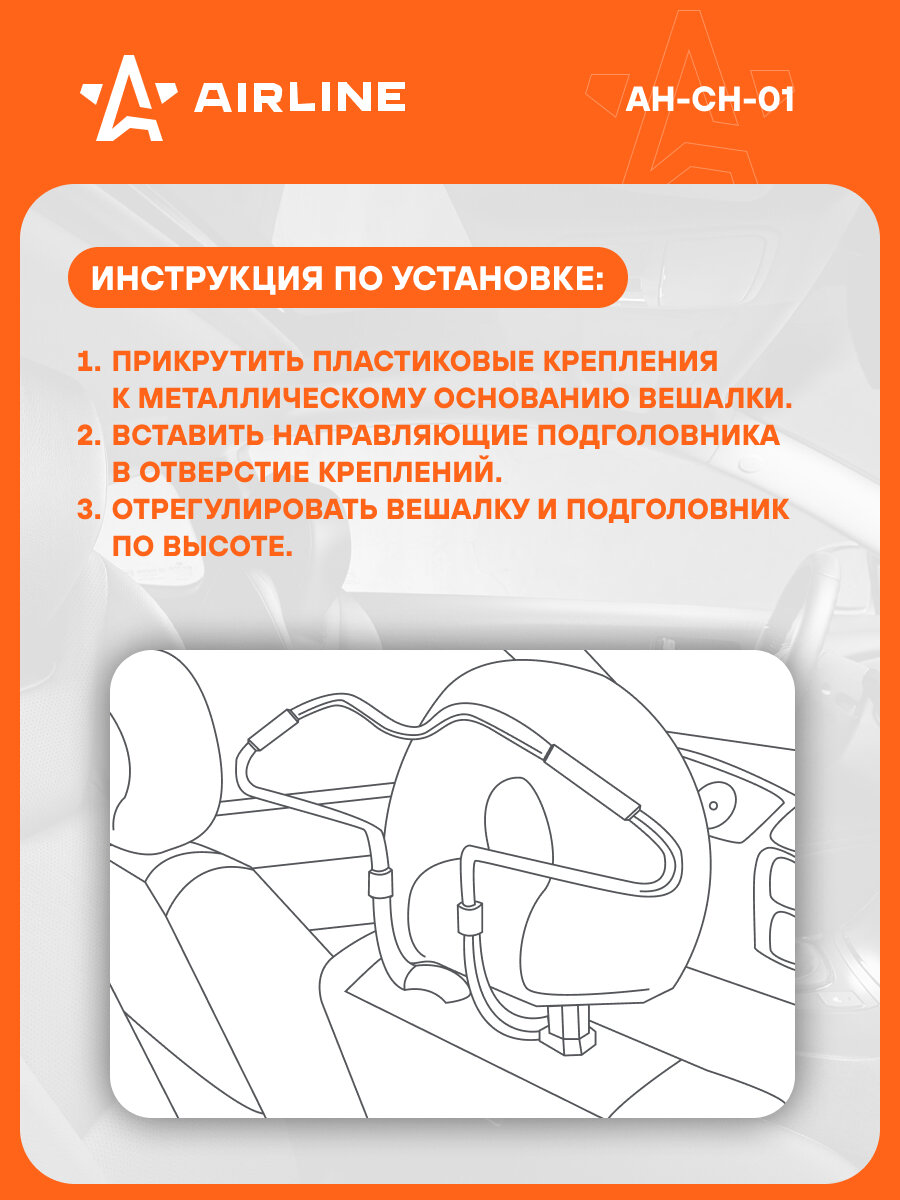 AIRLINE

AH-CH-01

ИНСТРУКЦИЯ ПО УСТАНОВКЕ:

1. ПРИКРУТИТЬ ПЛАСТИКОВЫЕ КРЕПЛЕНИЯ К МЕТАЛЛИЧЕСКОМУ ОСНОВАНИЮ ВЕШАЛКИ.
2. ВСТАВИТЬ НАПРАВЛЯЮЩИЕ ПОДГОЛОВНИКА В ОТВЕРСТИЕ КРЕПЛЕНИЙ.
3. ОТРЕГУЛИРОВАТЬ ВЕШАЛКУ И ПОДГОЛОВНИК ПО ВЫСОТЕ.