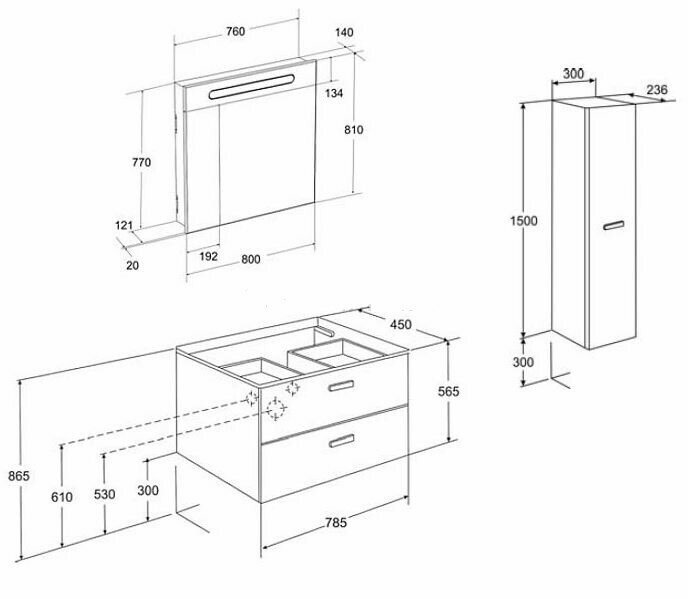 760
140
134
810
770
121
20
192
800
300
236
1500
300
450
565
865
610
530
300
785