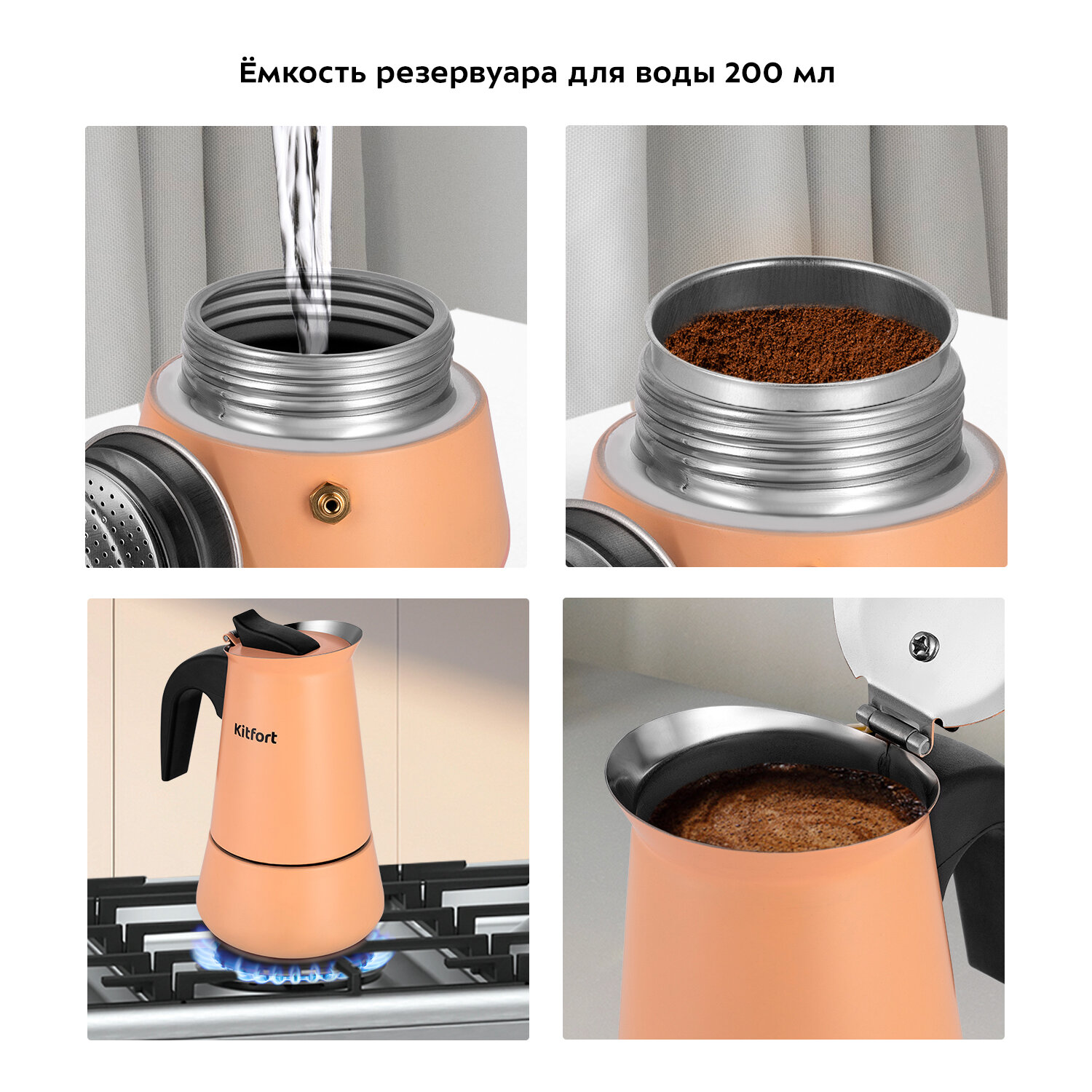 Ёмкость резервуара для воды 200 мл

Kitfort