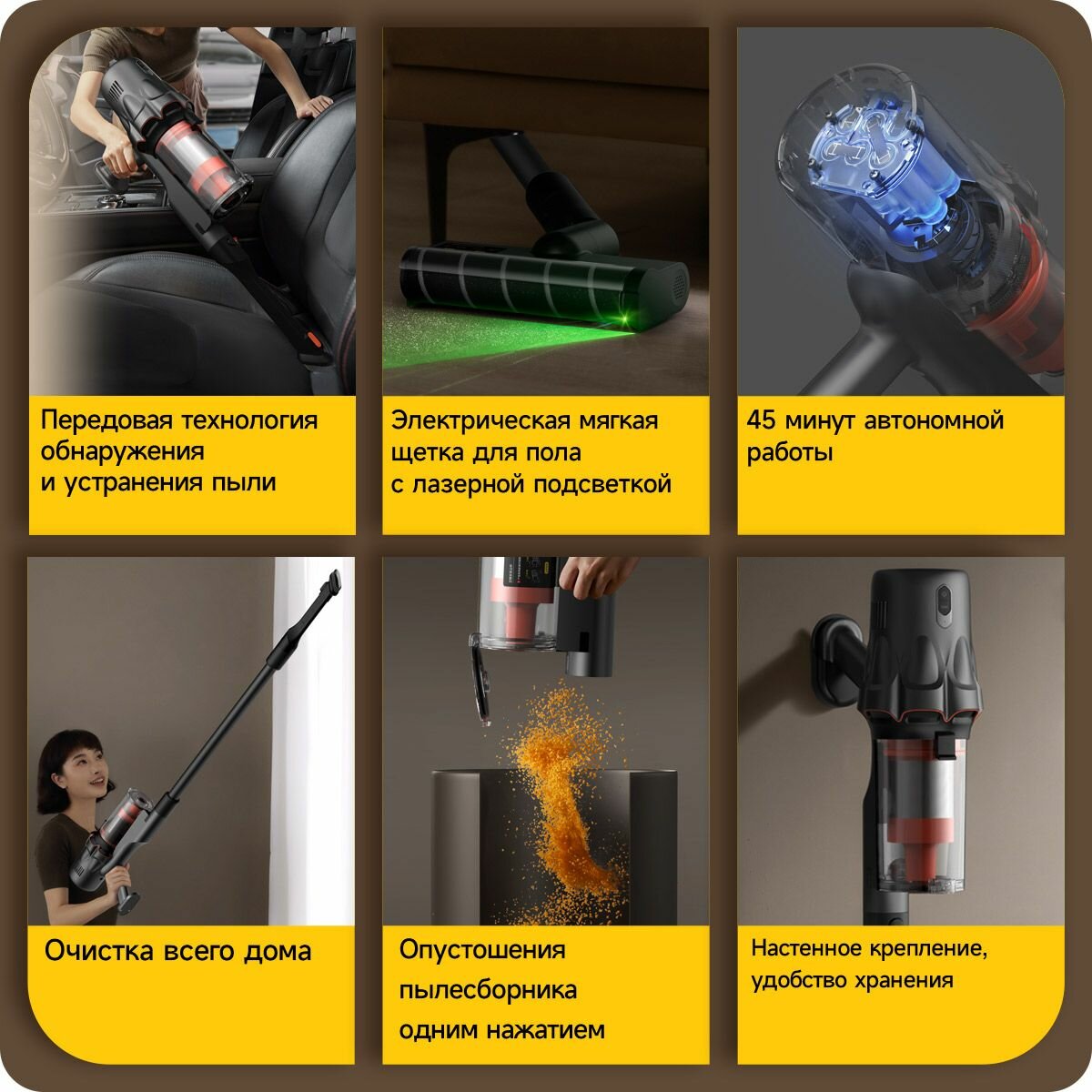 Передовая технология обнаружения и устранения пыли

Электрическая мягкая щетка для пола с лазерной подсветкой

45 минут автономной работы

Очистка всего дома

Опустошения пылесборника одним нажатием

Настенное крепление, удобство хранения