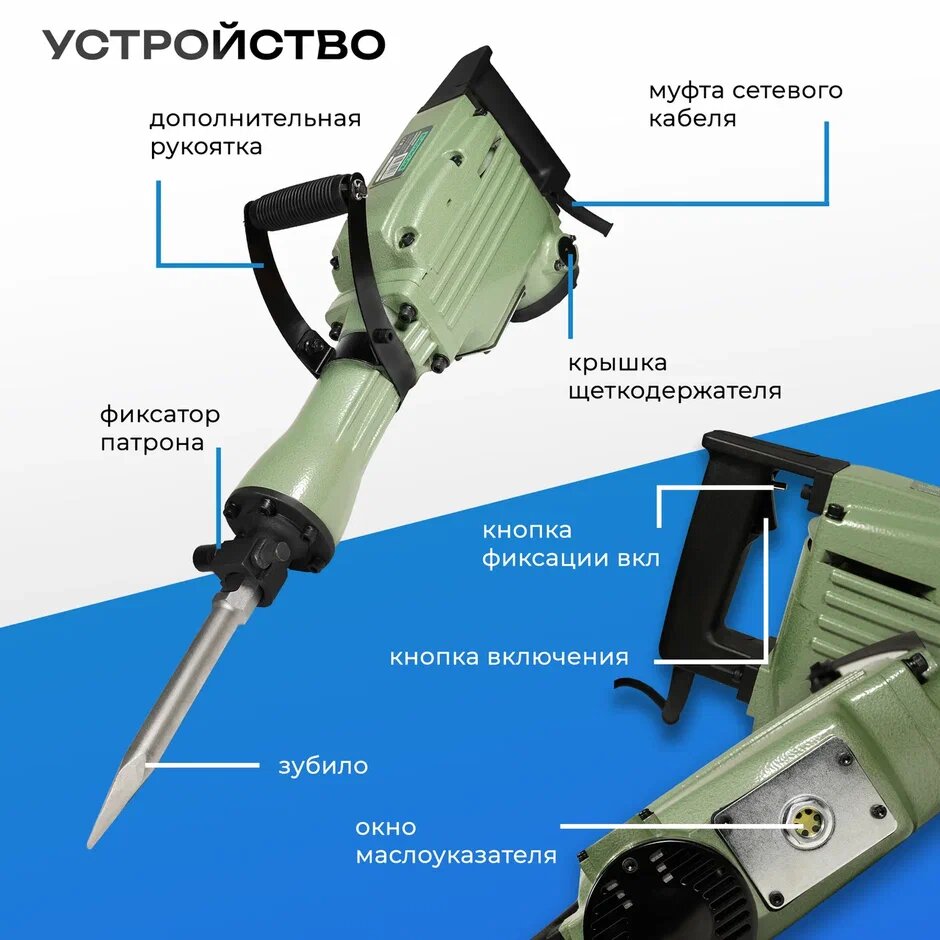 УСТРОЙСТВО

дополнительная рукоятка

муфта сетевого кабеля

крышка щеткодержателя

фиксатор патрона

кнопка фиксации вкл

кнопка включения

зубило

окно маслоуказателя