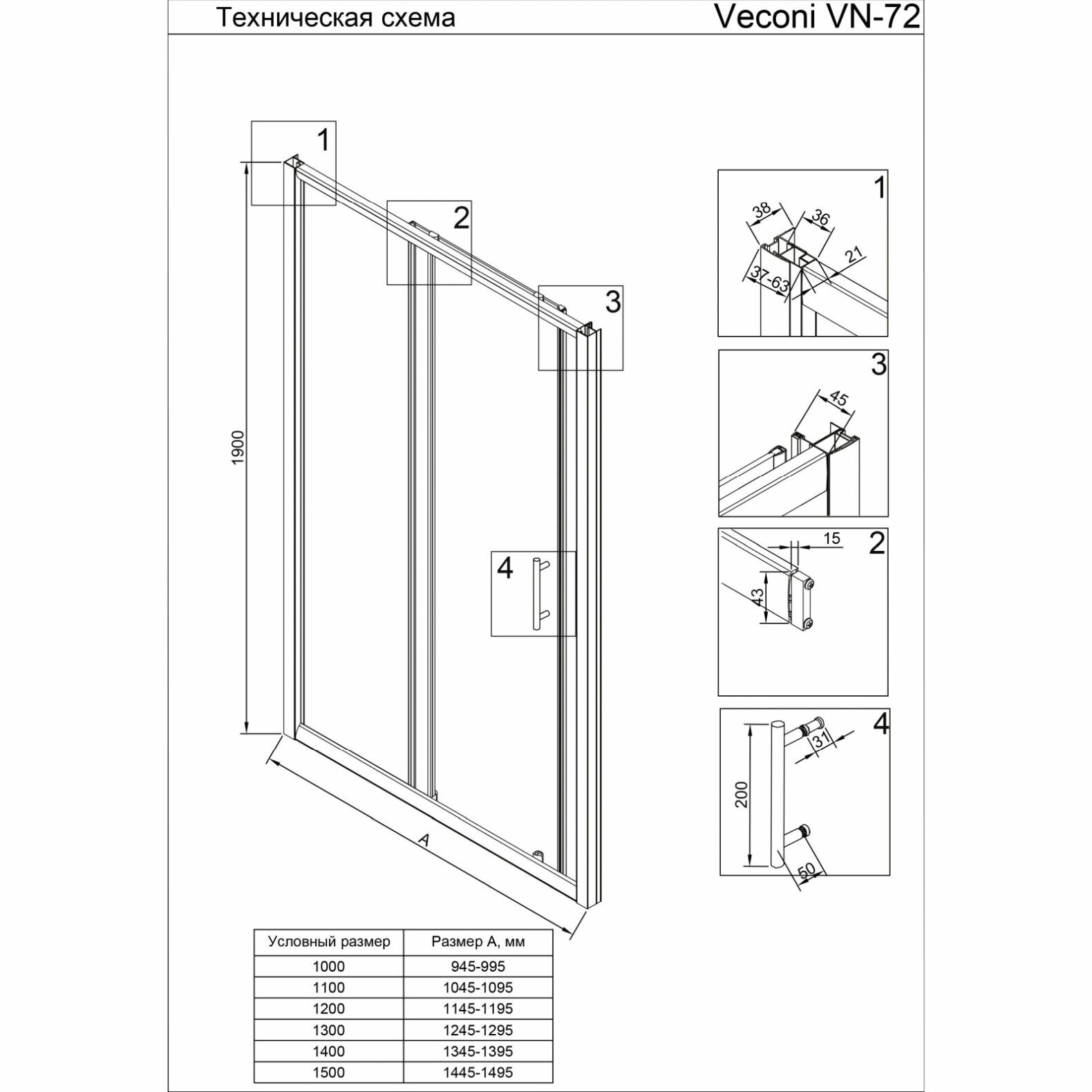 Техническая схема

Veconi VN-72

1

2

3

4

1900

A

1

38

36

21

37-63

3

45

2

15

43

4

31

200

50

| Условный размер | Размер А, мм |
|---|---|
| 1000 | 945-995 |
| 1100 | 1045-1095 |
| 1200 | 1145-1195 |
| 1300 | 1245-1295 |
| 1400 | 1345-1395 |
| 1500 | 1445-1495 |