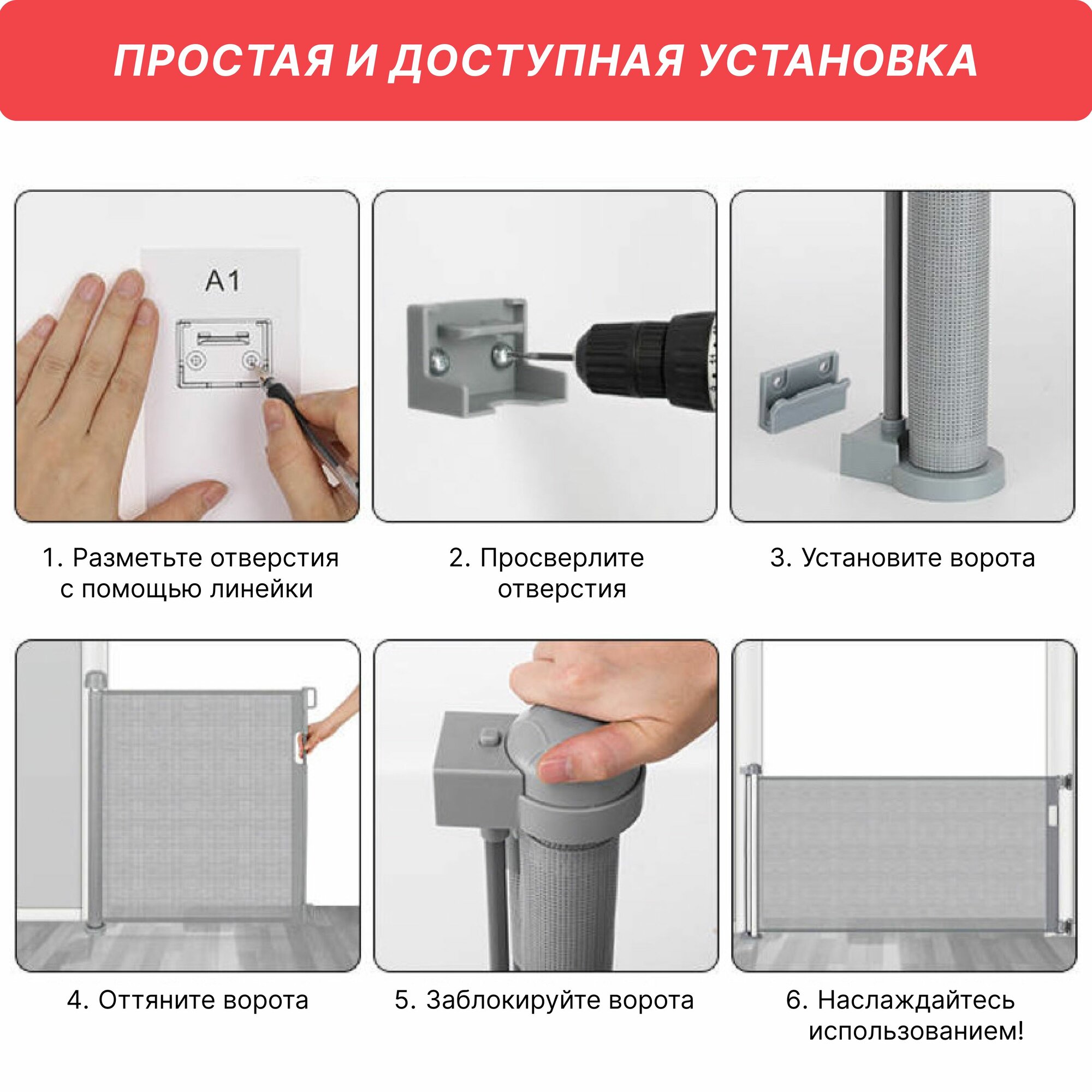 ПРОСТАЯ И ДОСТУПНАЯ УСТАНОВКА

A1

1. Разметьте отверстия с помощью линейки

2. Просверлите отверстия

3. Установите ворота

4. Оттяните ворота

5. Заблокируйте ворота

6. Наслаждайтесь использованием!