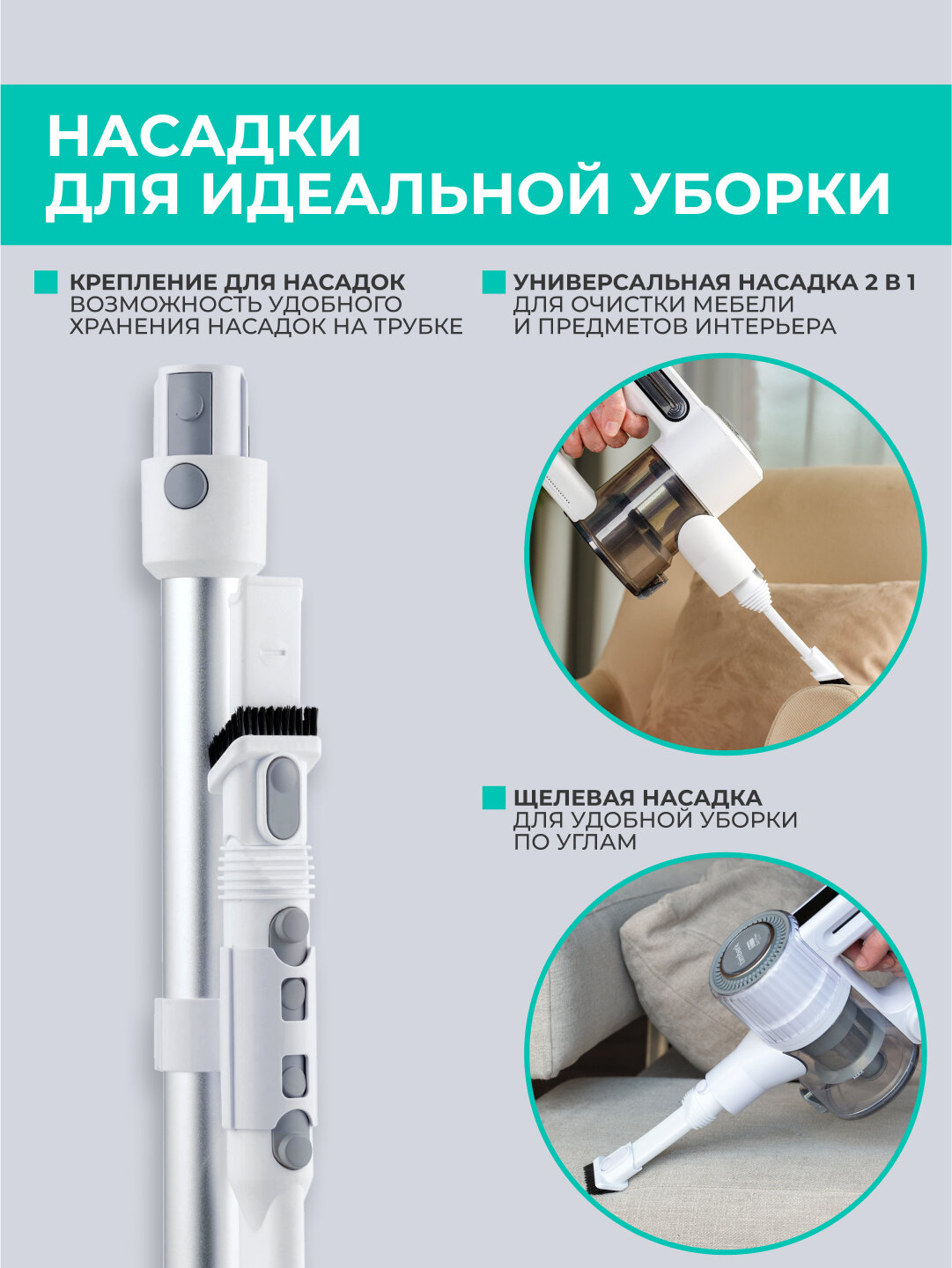 НАСАДКИ
ДЛЯ ИДЕАЛЬНОЙ УБОРКИ

КРЕПЛЕНИЕ ДЛЯ НАСАДОК
ВОЗМОЖНОСТЬ УДОБНОГО ХРАНЕНИЯ НАСАДОК НА ТРУБКЕ

УНИВЕРСАЛЬНАЯ НАСАДКА 2 В 1
ДЛЯ ОЧИСТКИ МЕБЕЛИ И ПРЕДМЕТОВ ИНТЕРЬЕРА

ЩЕЛЕВАЯ НАСАДКА
ДЛЯ УДОБНОЙ УБОРКИ ПО УГЛАМ