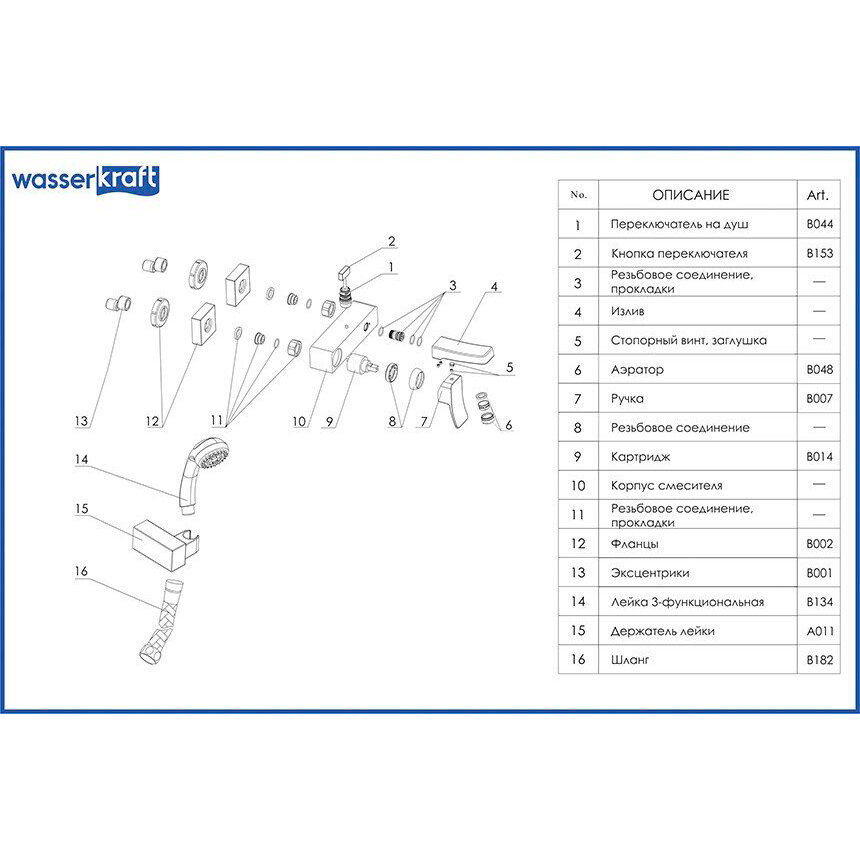 wasserkraft

2
1
3
4
5
6
7
8
9
10
11
12
13
14
15
16

| No. | ОПИСАНИЕ | Art. |
|---|---|---|
| 1 | Переключатель на душ | B044 |
| 2 | Кнопка переключателя | B153 |
| 3 | Резьбовое соединение, прокладки | — |
| 4 | Излив | — |
| 5 | Стопорный винт, заглушка | — |
| 6 | Аэратор | B048 |
| 7 | Ручка | B007 |
| 8 | Резьбовое соединение | — |
| 9 | Картридж | B014 |
| 10 | Корпус смесителя | — |
| 11 | Резьбовое соединение, прокладки | — |
| 12 | Фланцы | B002 |
| 13 | Эксцентрики | B001 |
| 14 | Лейка 3-функциональная | B134 |
| 15 | Держатель лейки | A011 |
| 16 | Шланг | B182 |