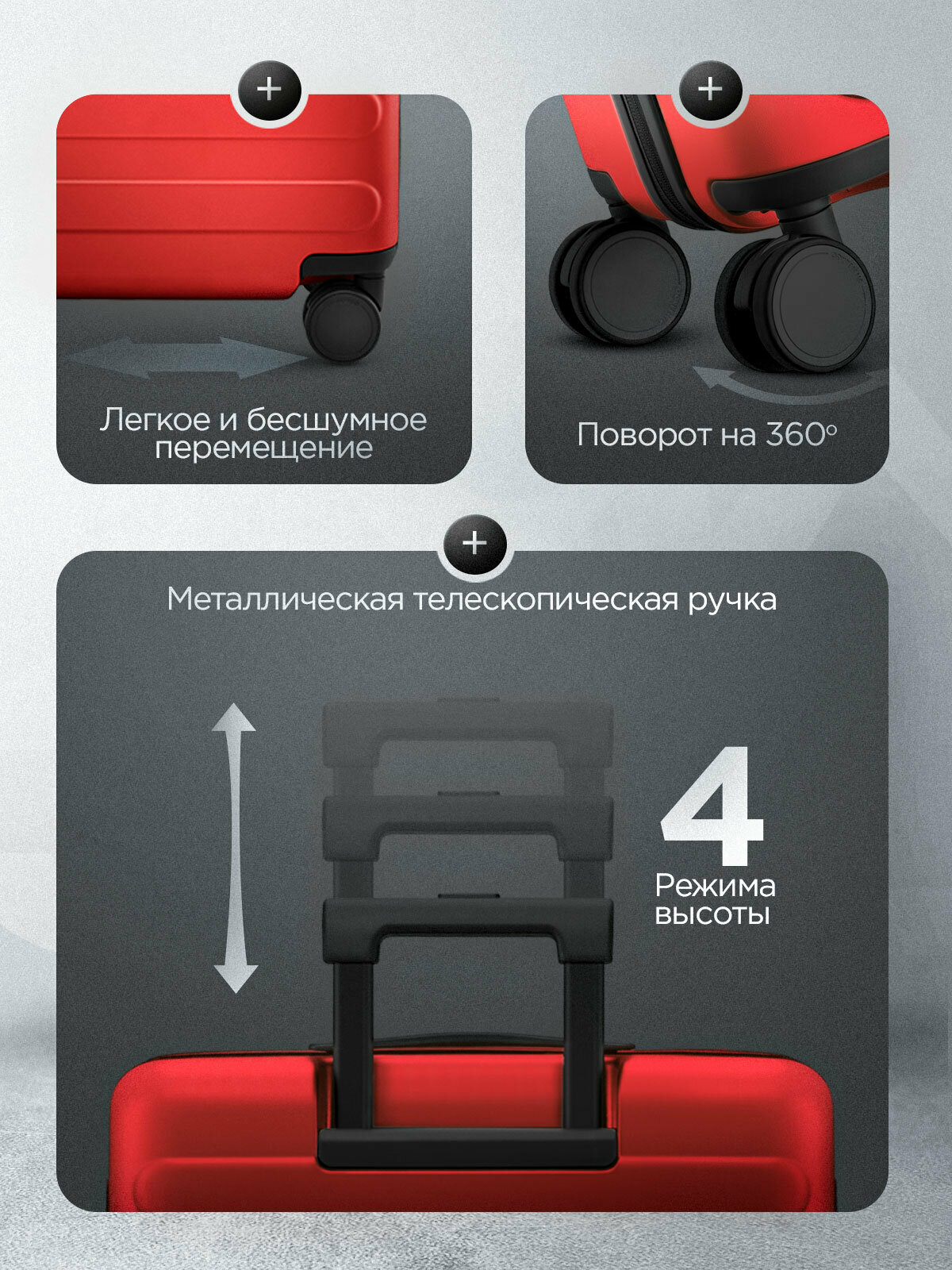 +

Легкое и бесшумное перемещение

+

Поворот на 360°

+

Металлическая телескопическая ручка

4

Режима высоты