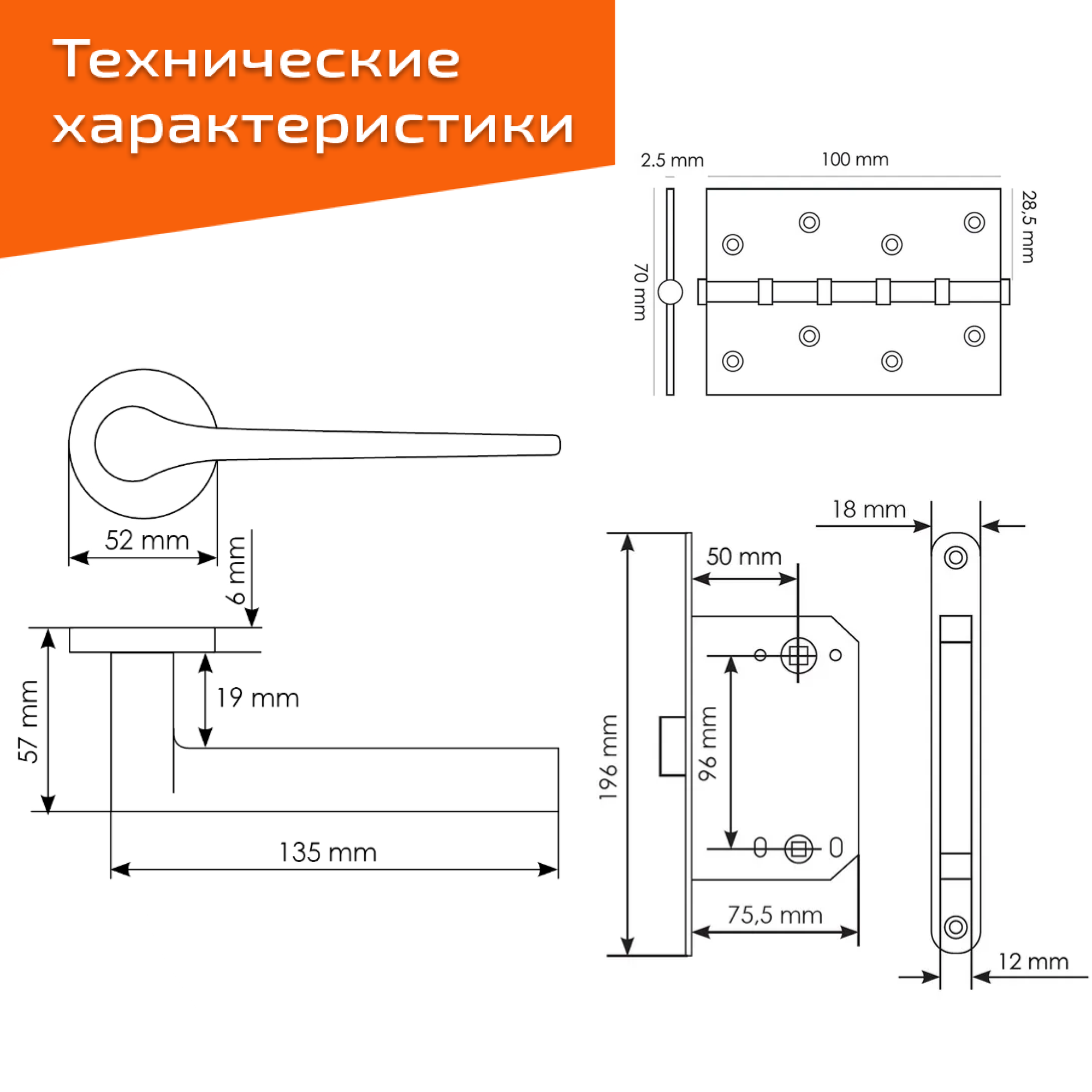 Технические характеристики

2.5 mm

100 mm

28,5 mm

70 mm

52 mm

6 mm

57 mm

19 mm

135 mm

18 mm

50 mm

196 mm

96 mm

75,5 mm

12 mm