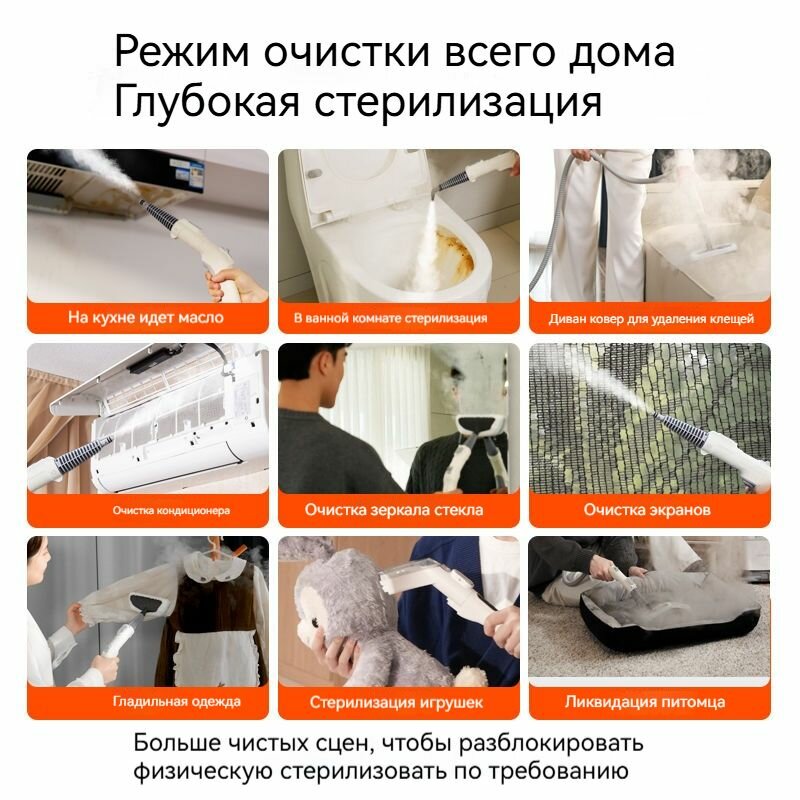 Режим очистки всего дома
Глубокая стерилизация

На кухне идет масло

В ванной комнате стерилизация

Диван ковер для удаления клещей

Очистка кондиционера

Очистка зеркала стекла

Очистка экранов

Гладильная одежда

Стерилизация игрушек

Ликвидация питомца

Больше чистых сцен, чтобы разблокировать физическую стерилизовать по требованию