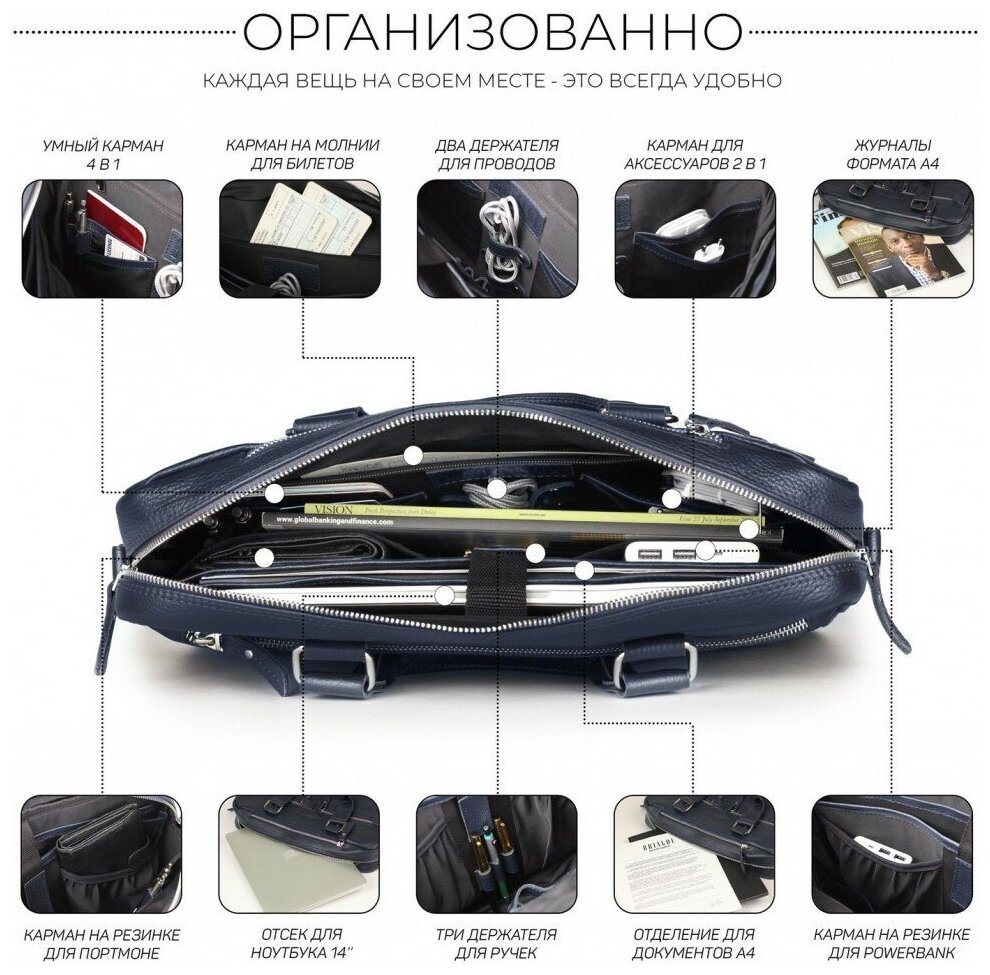 ОРГАНИЗОВАННО

КАЖДАЯ ВЕЩЬ НА СВОЕМ МЕСТЕ - ЭТО ВСЕГДА УДОБНО

УМНЫЙ КАРМАН 4 В 1

КАРМАН НА МОЛНИИ ДЛЯ БИЛЕТОВ

ДВА ДЕРЖАТЕЛЯ ДЛЯ ПРОВОДОВ

КАРМАН ДЛЯ АКСЕССУАРОВ 2 В 1

ЖУРНАЛЫ ФОРМАТА А4

VISION

www.globalbankingandfinance.com

КАРМАН НА РЕЗИНКЕ ДЛЯ ПОРТМОНЕ

ОТСЕК ДЛЯ НОУТБУКА 14''

ТРИ ДЕРЖАТЕЛЯ ДЛЯ РУЧЕК

ОТДЕЛЕНИЕ ДЛЯ ДОКУМЕНТОВ А4

КАРМАН НА РЕЗИНКЕ ДЛЯ POWERBANK