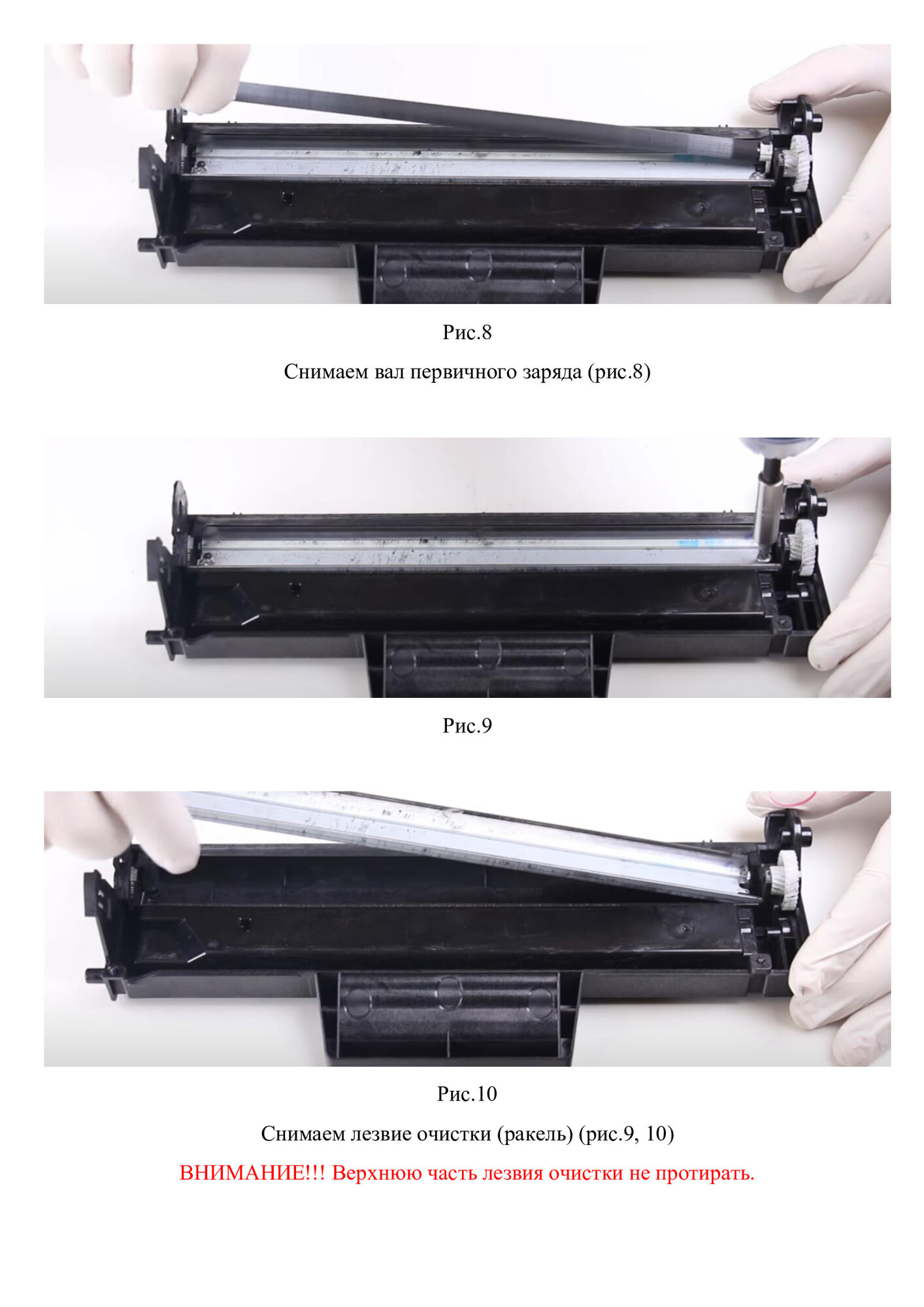 Рис.8

Снимаем вал первичного заряда (рис.8)

Рис.9

Рис.10

Снимаем лезвие очистки (ракель) (рис.9, 10)

ВНИМАНИЕ!!! Верхнюю часть лезвия очистки не протирать.