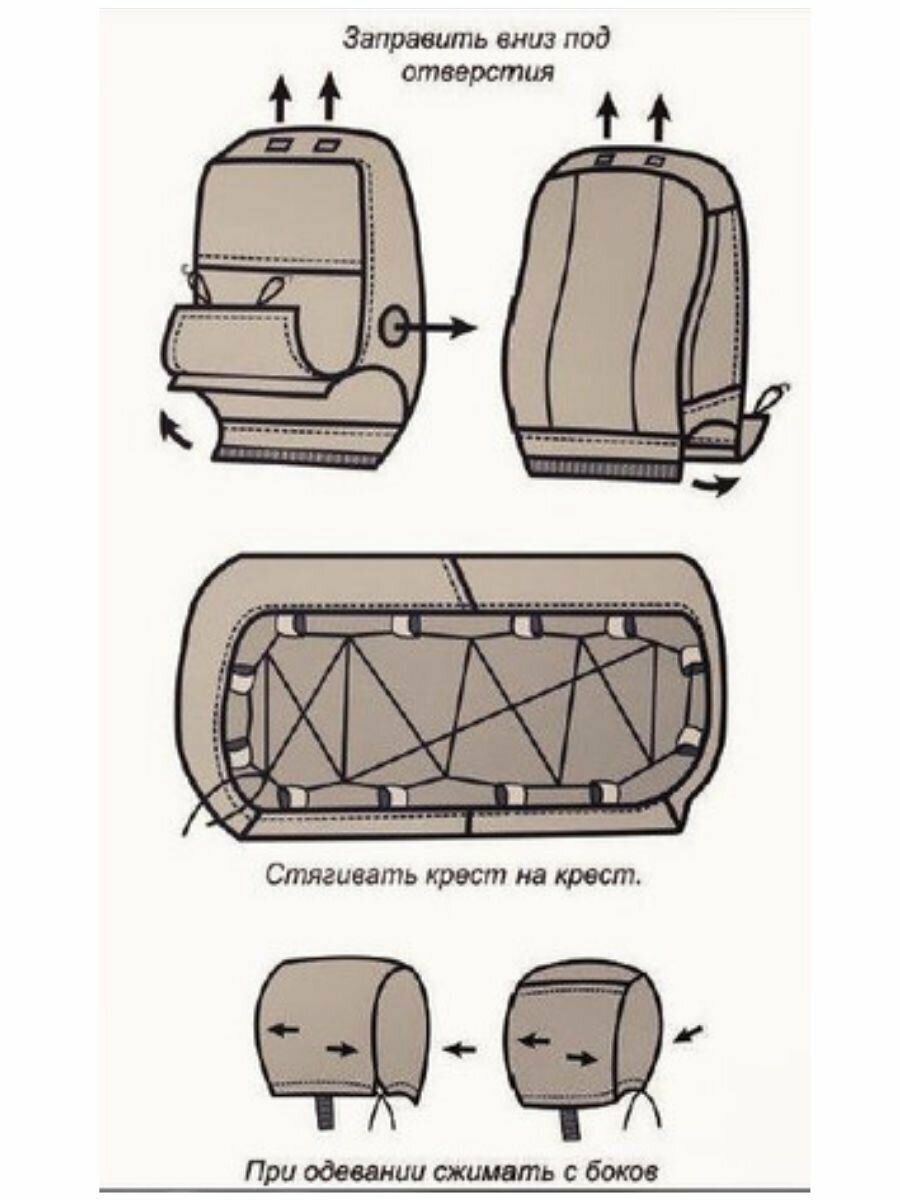 Заправить вниз под отверстия

Стягивать крест на крест.

При одевании сжимать с боков