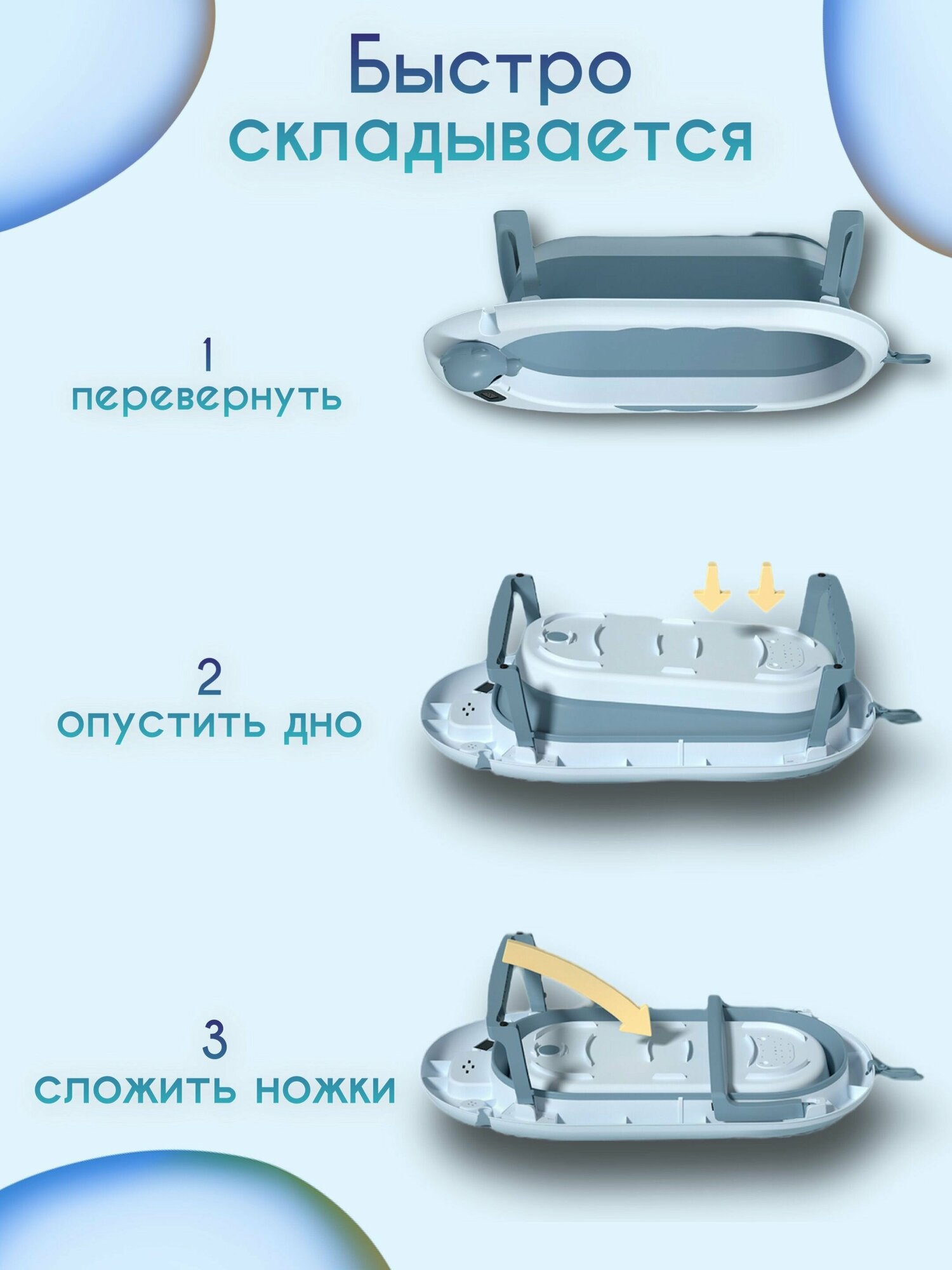 Быстро складывается

1
перевернуть

2
опустить дно

3
сложить ножки